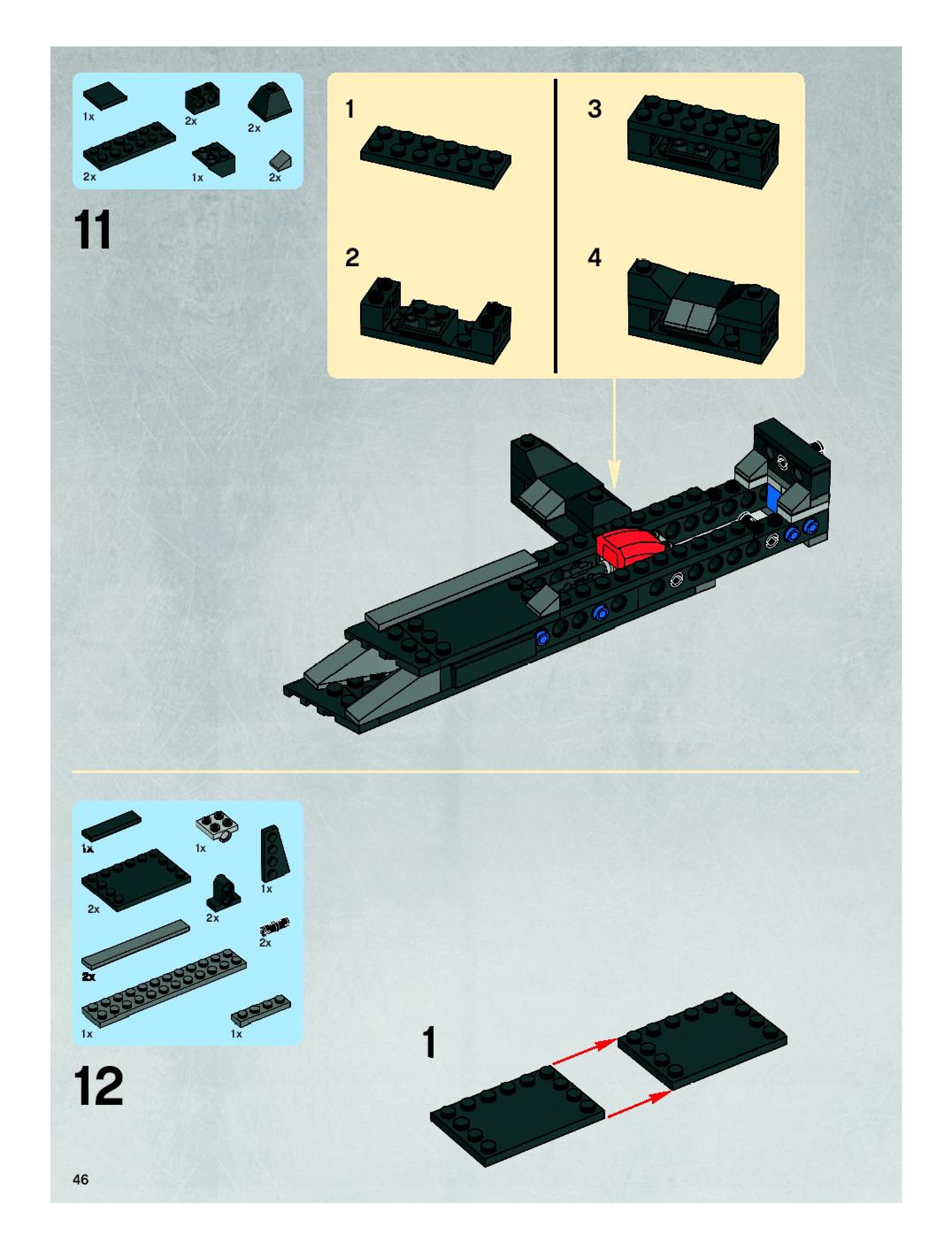 1x
2x
2x
2x
1x
2x

11

1

2

3

4

1x
1x
1x
2x
2x
2x
2x
1x
1x

12

1

46