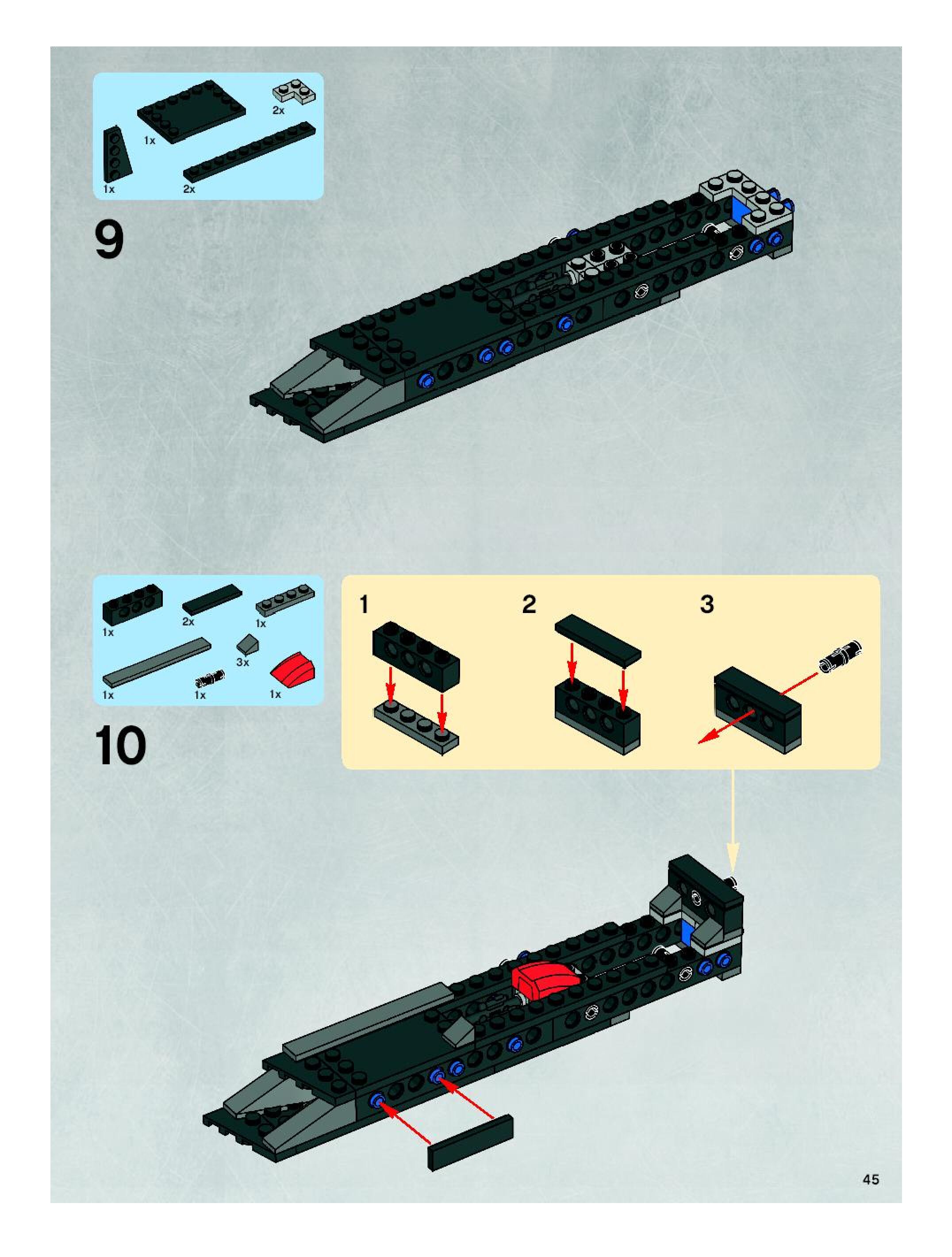 2x
1x
1x
2x

9

1x
2x
1x
3x
1x
1x
1x

10

1
2
3

45