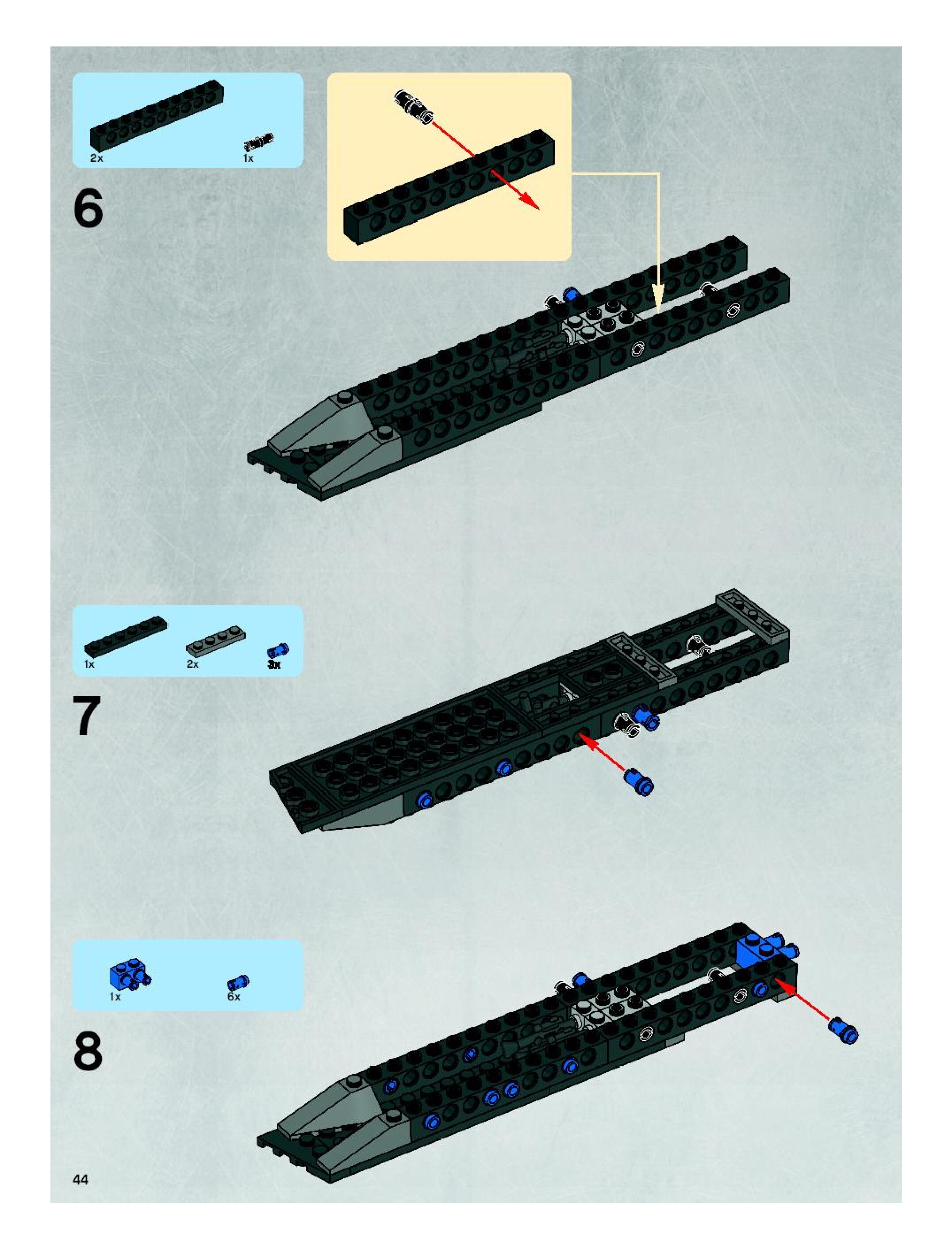 2x

1x

6

1x

2x

3x

7

1x

6x

8

44