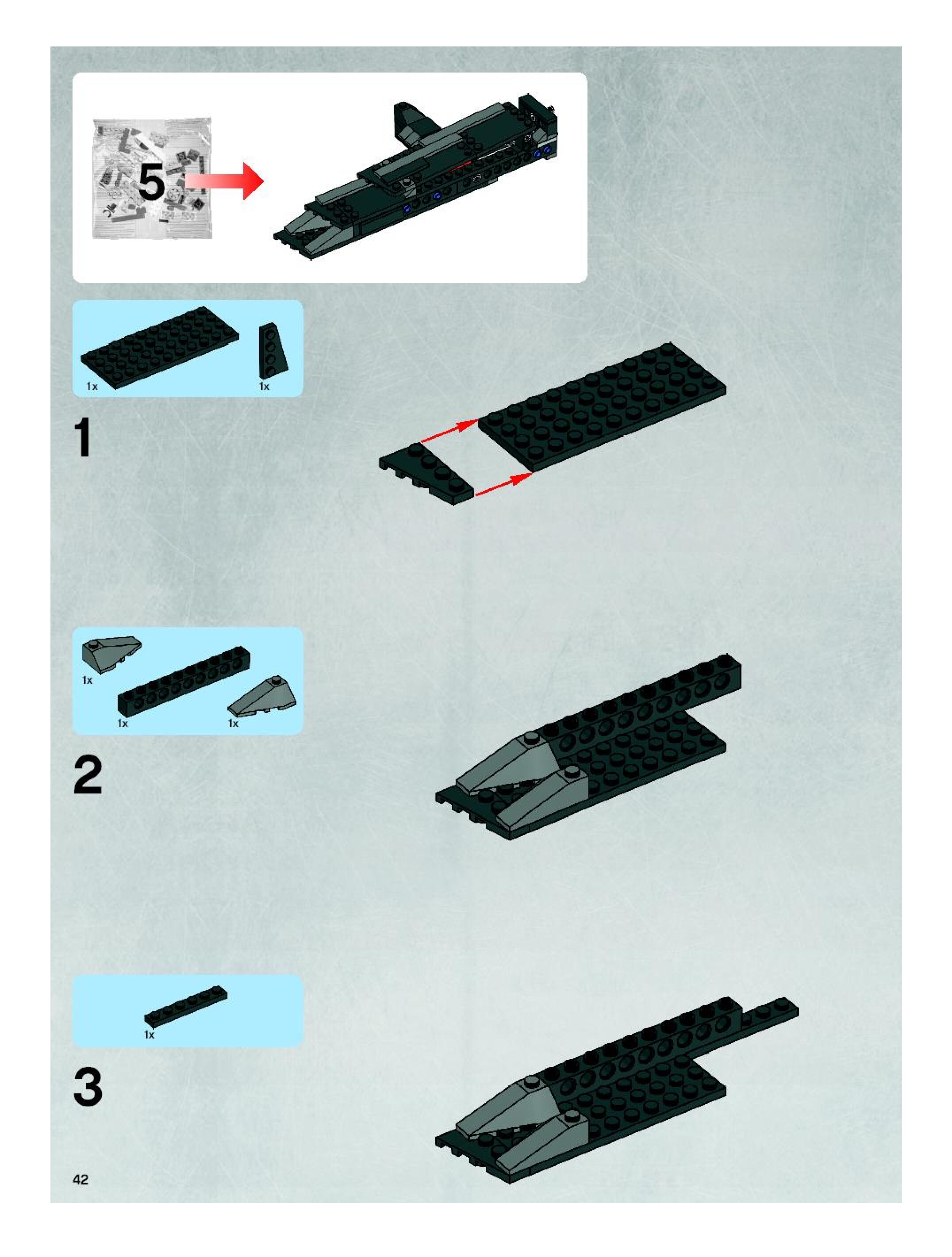 5

1x
1x

1

1x
1x
1x

2

1x

3

42