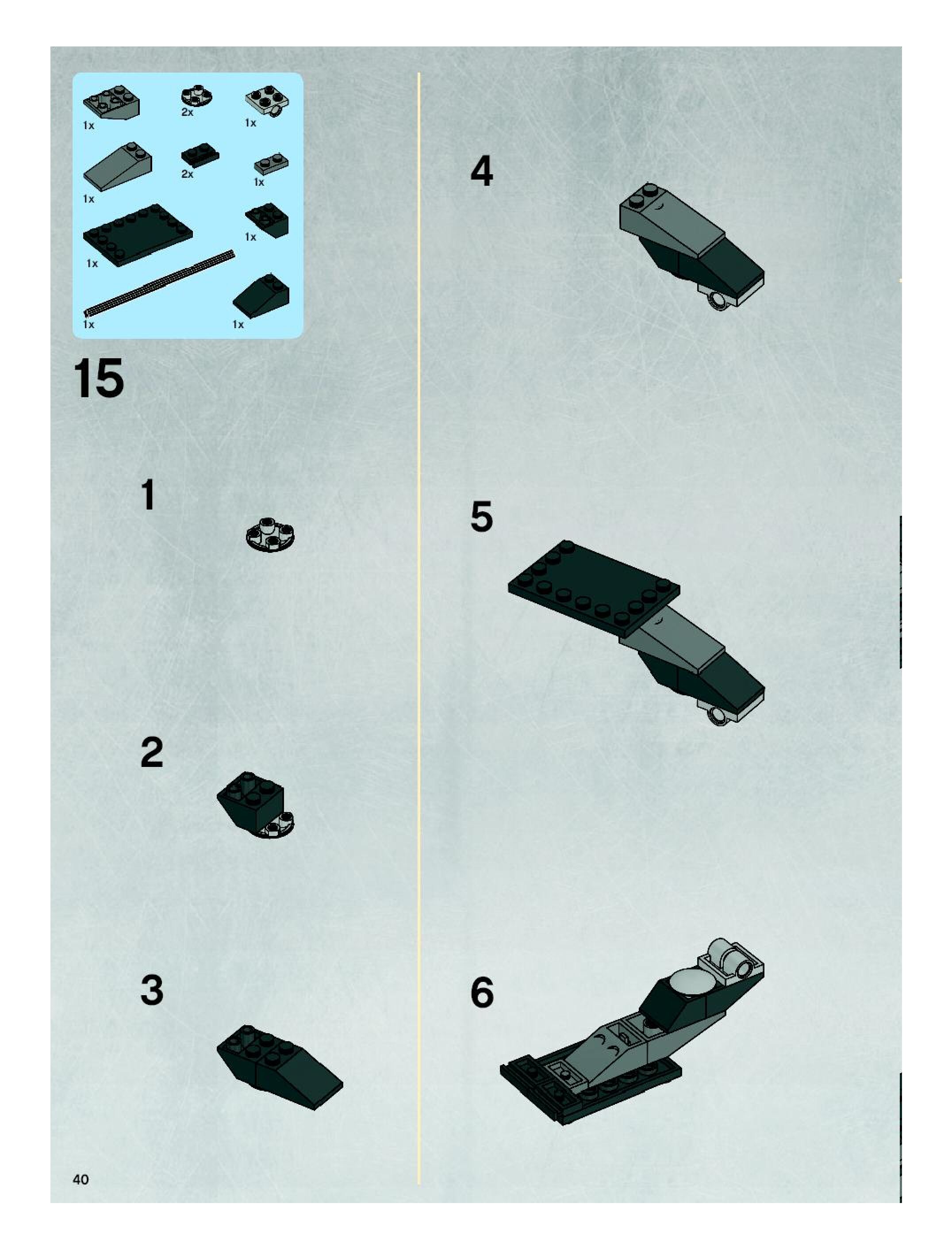 1x
2x
1x
1x
2x
1x
1x
1x
1x
1x

15

1

2

3

4

5

6

40