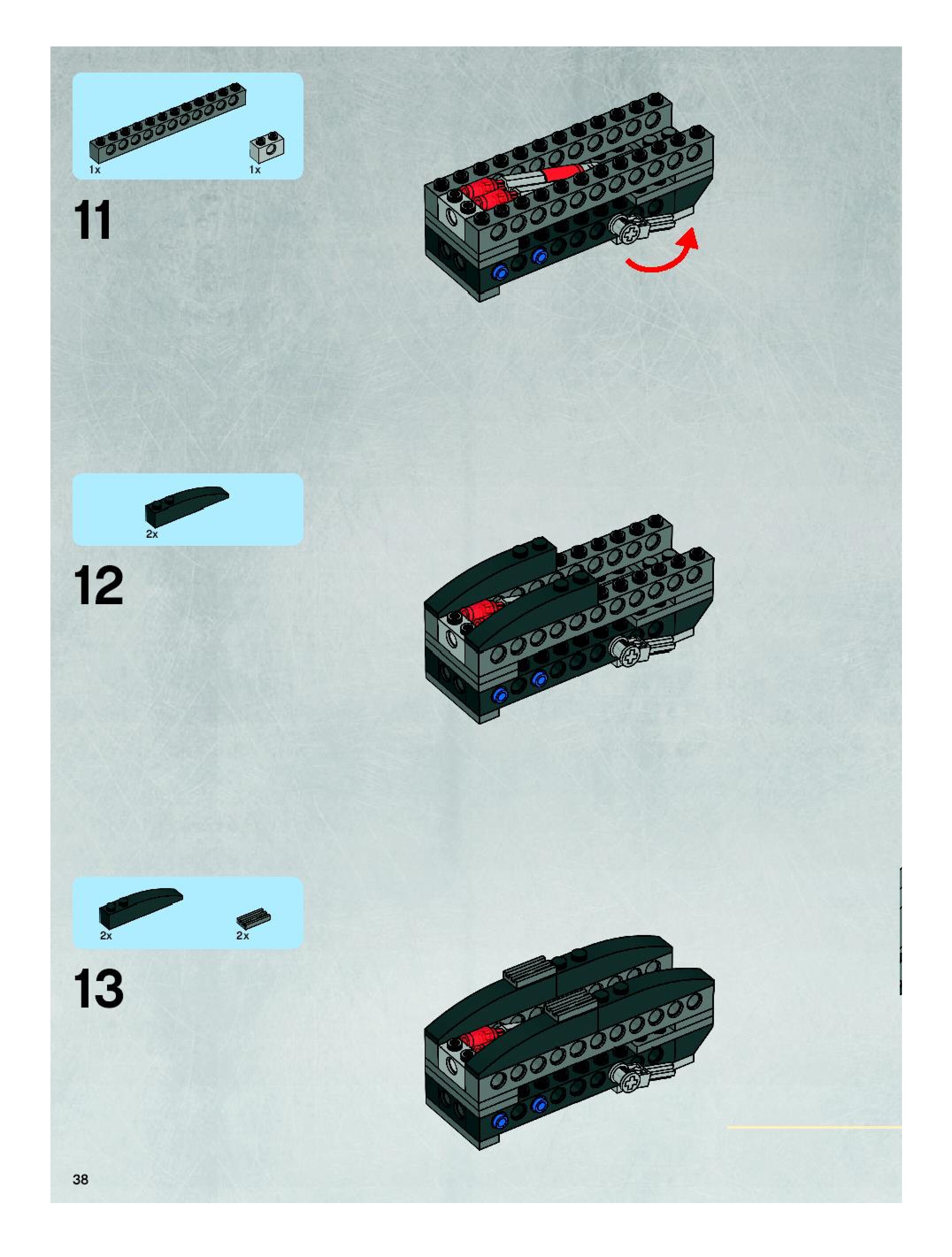 1x

1x

11

2x

12

2x

2x

13

38