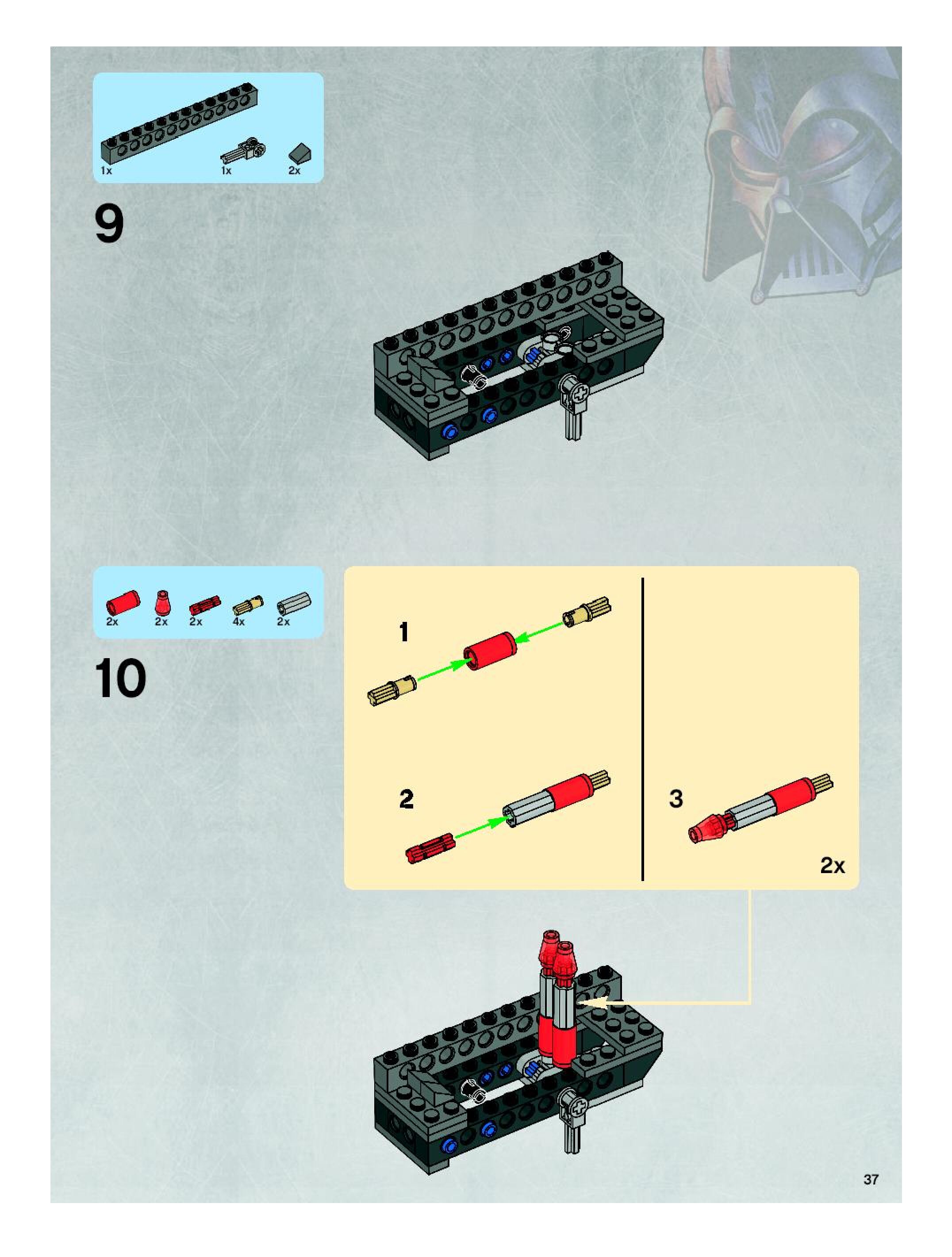 1x 1x 2x

9

2x 2x 2x 4x 2x

10

1

2

3

2x

37