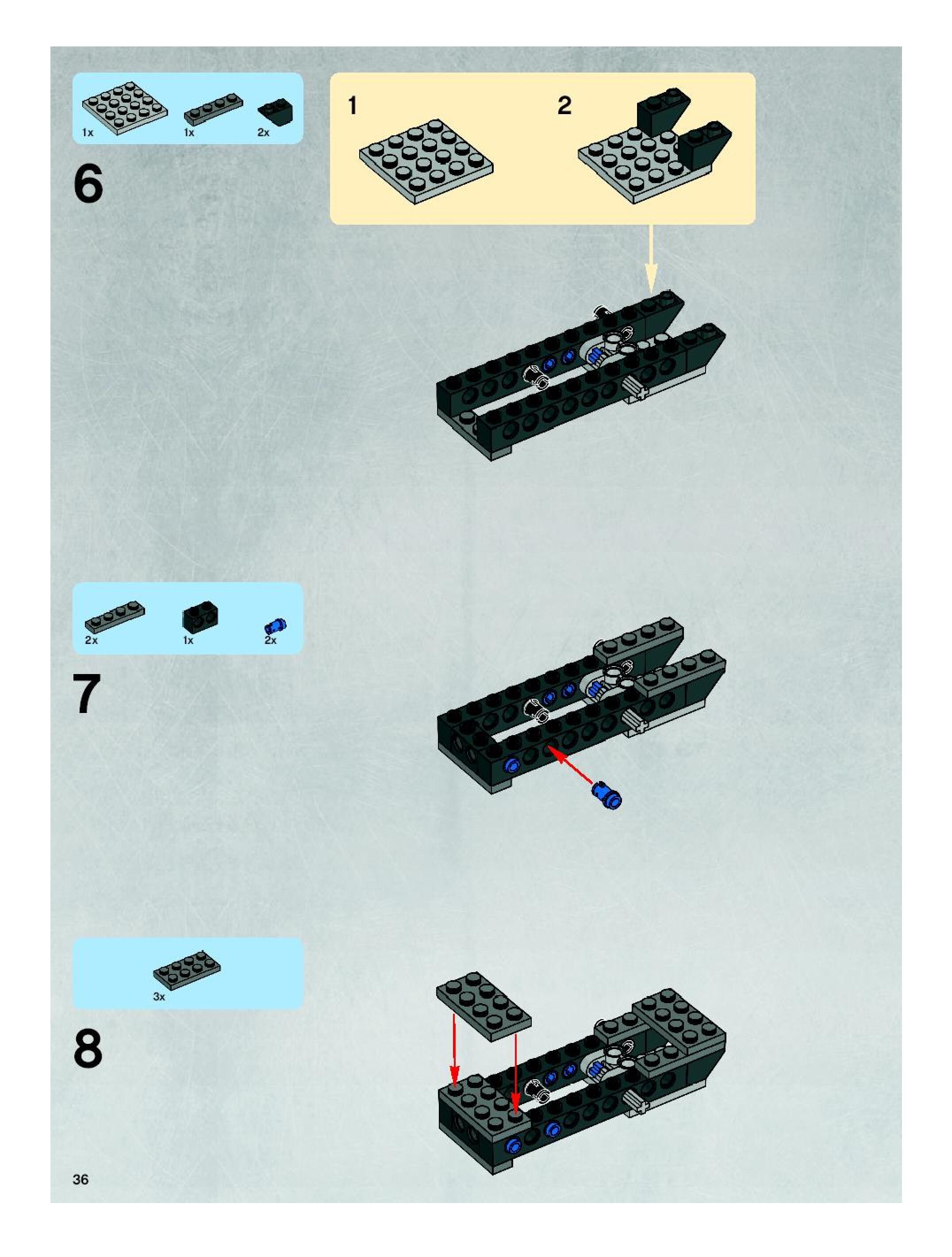 1x 1x 2x

6

1

2

2x 1x 2x

7

3x

8

36