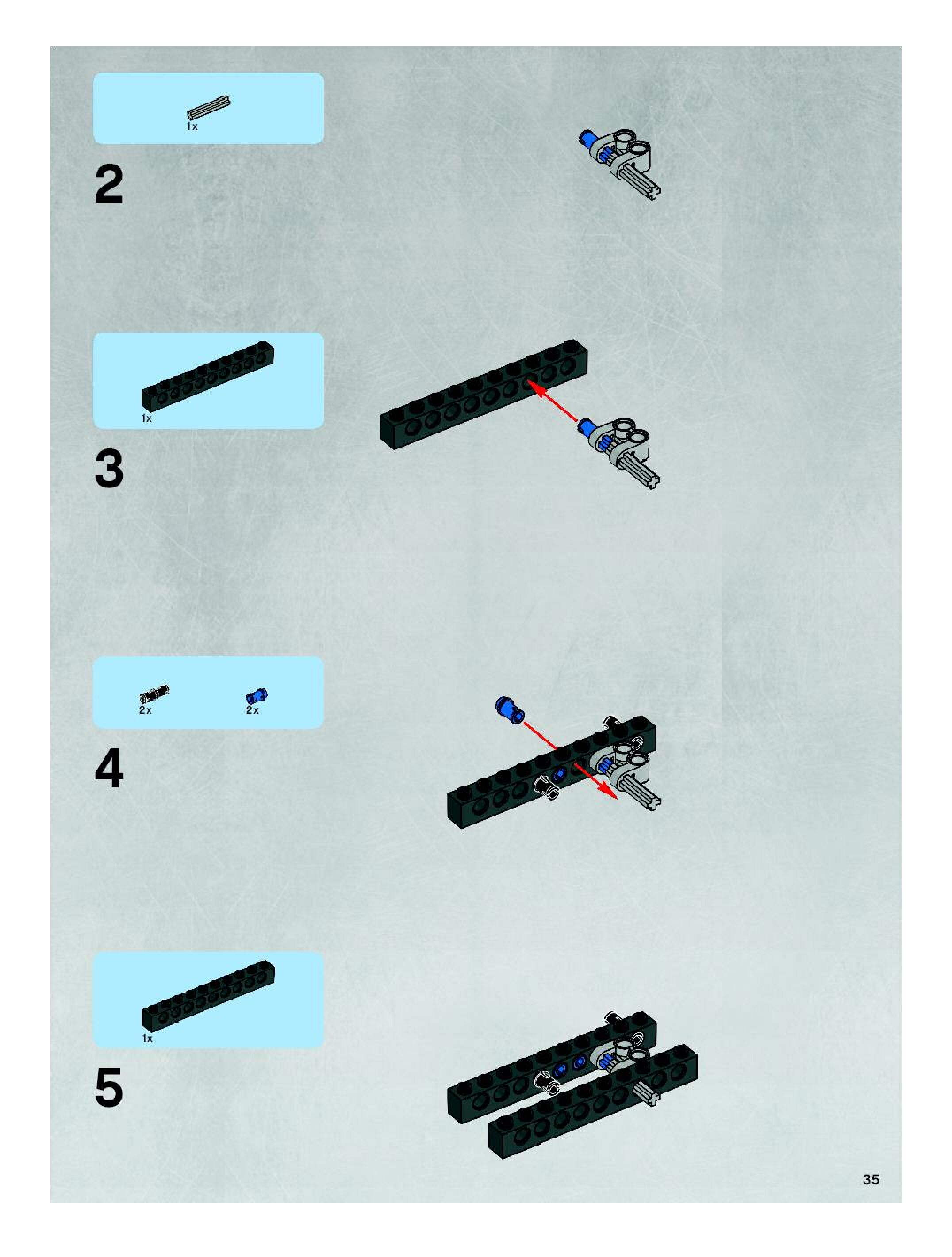 1x

2

1x

3

2x

2x

4

1x

5

35