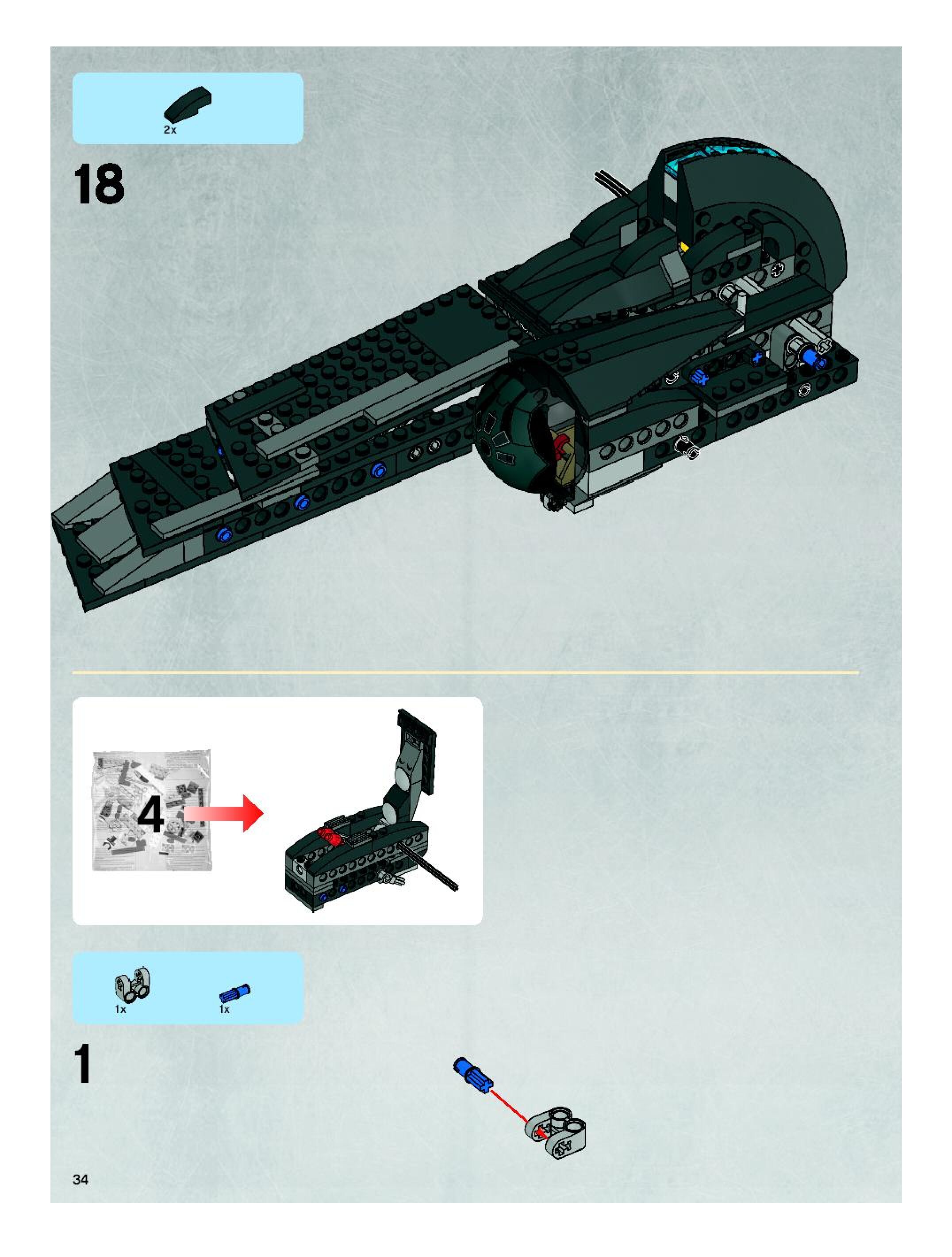 2x

18

4

1x

1x

1

34