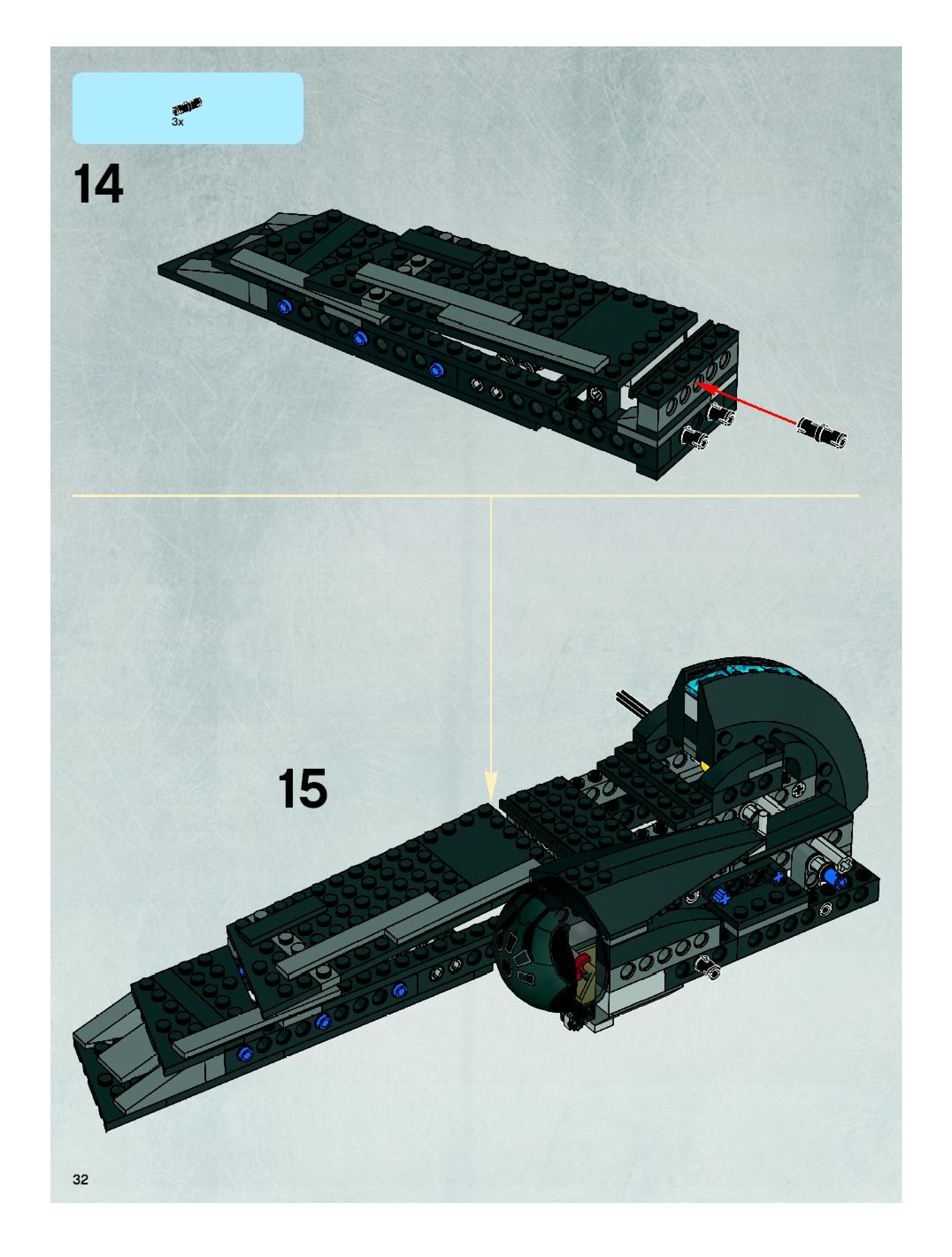 3x

14

15

32