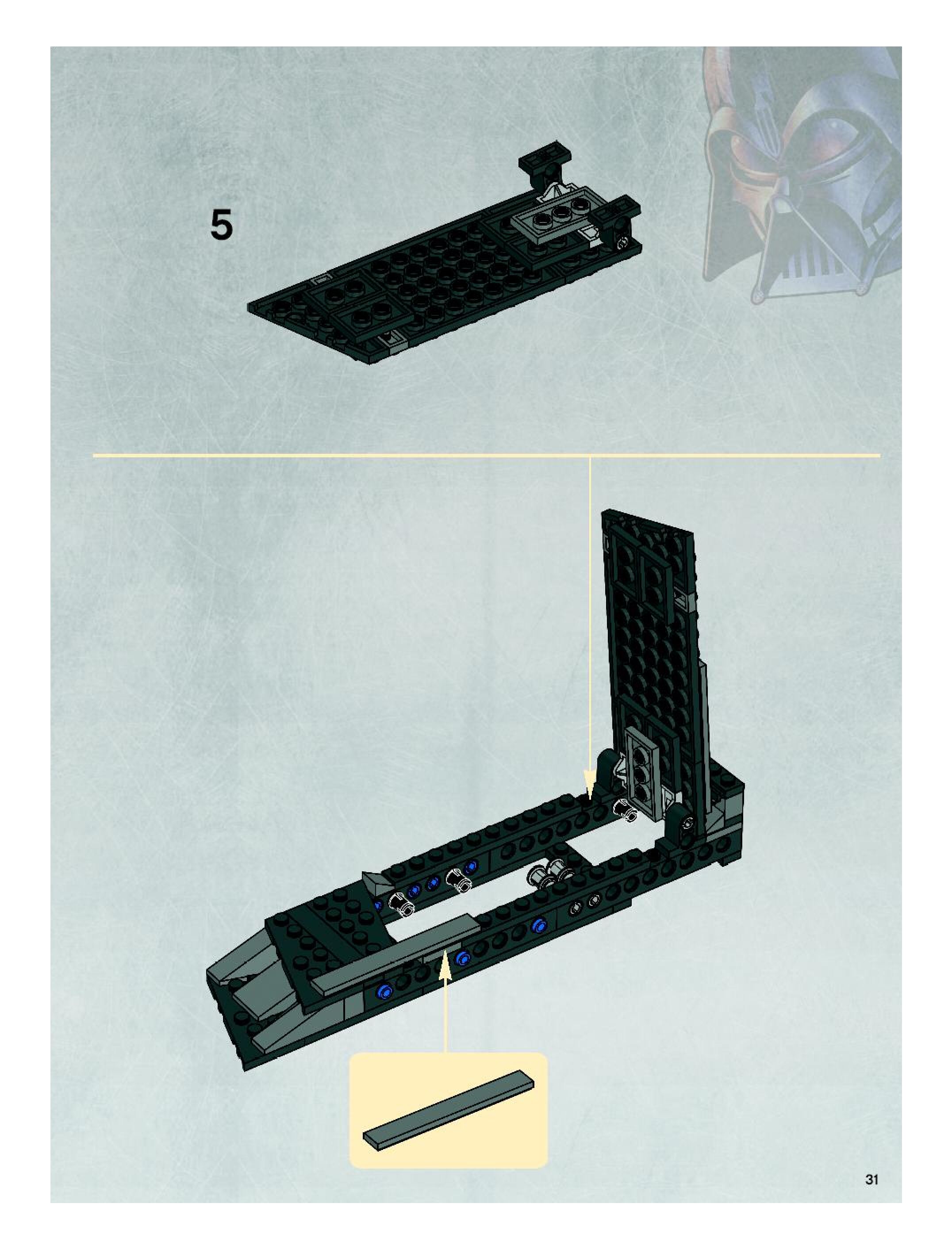 5

31