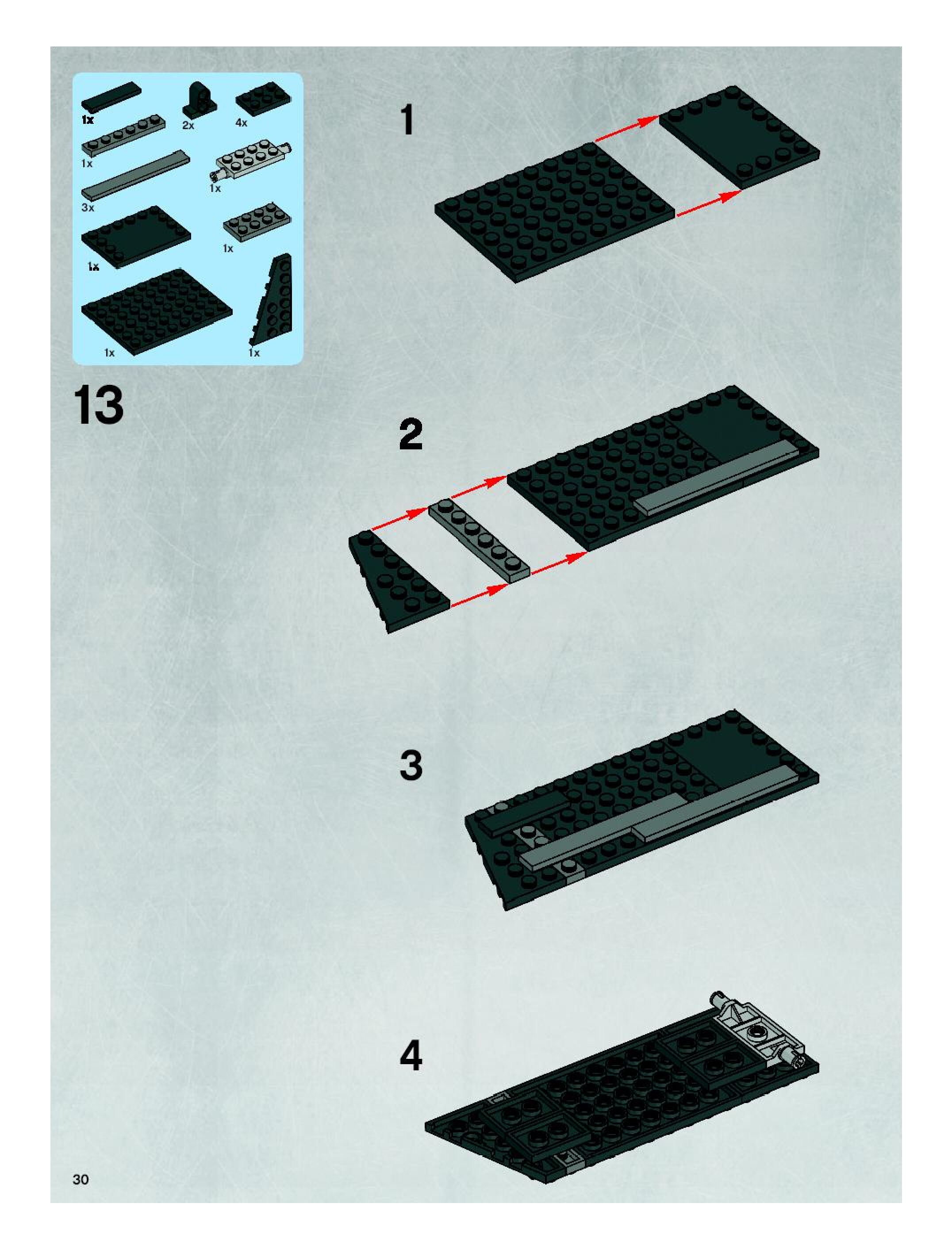 1x
2x
4x
1x
1x
3x
1x
1x
1x
1x

13

1

2

3

4

30