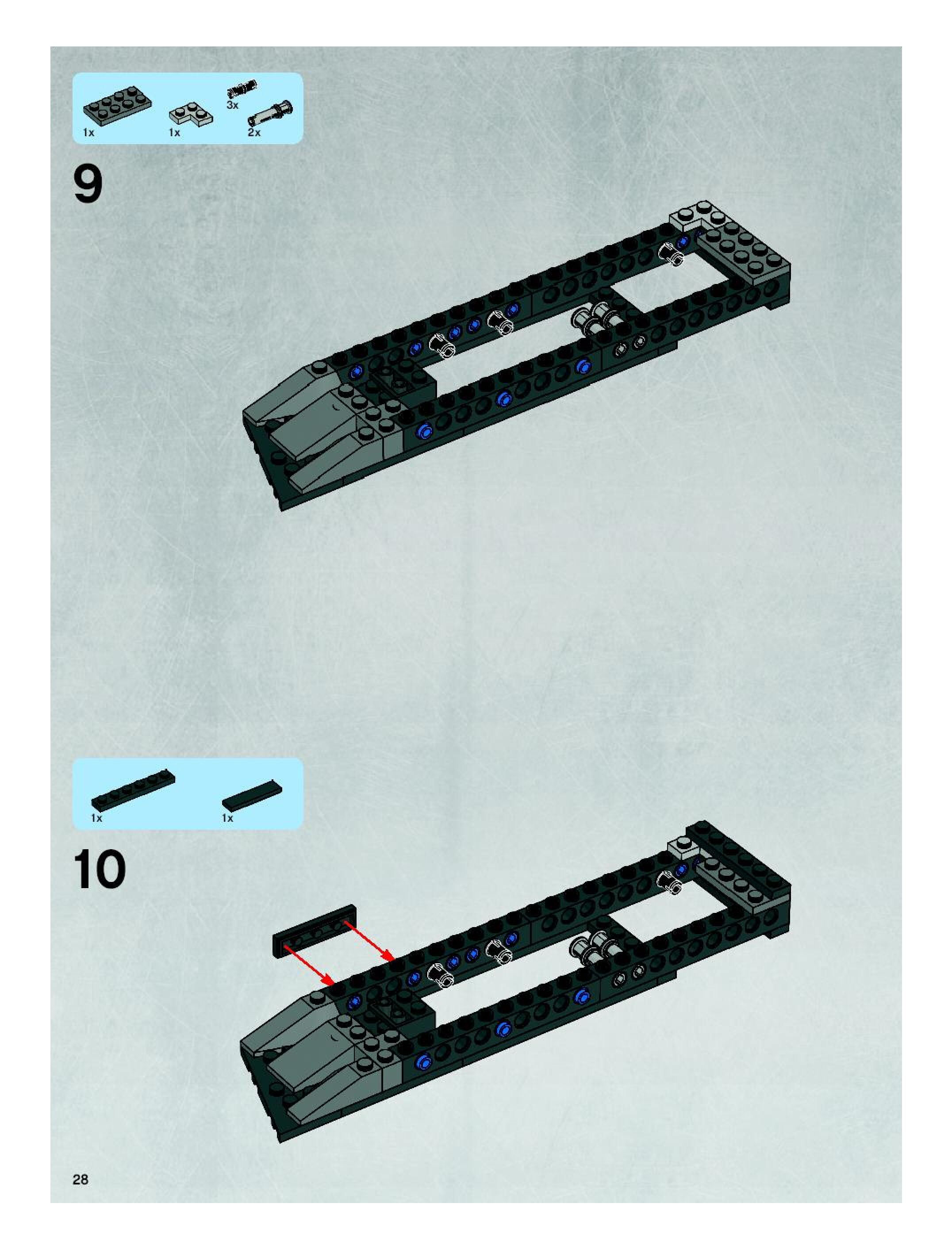 1x 1x 3x 2x

9

1x 1x

10

28