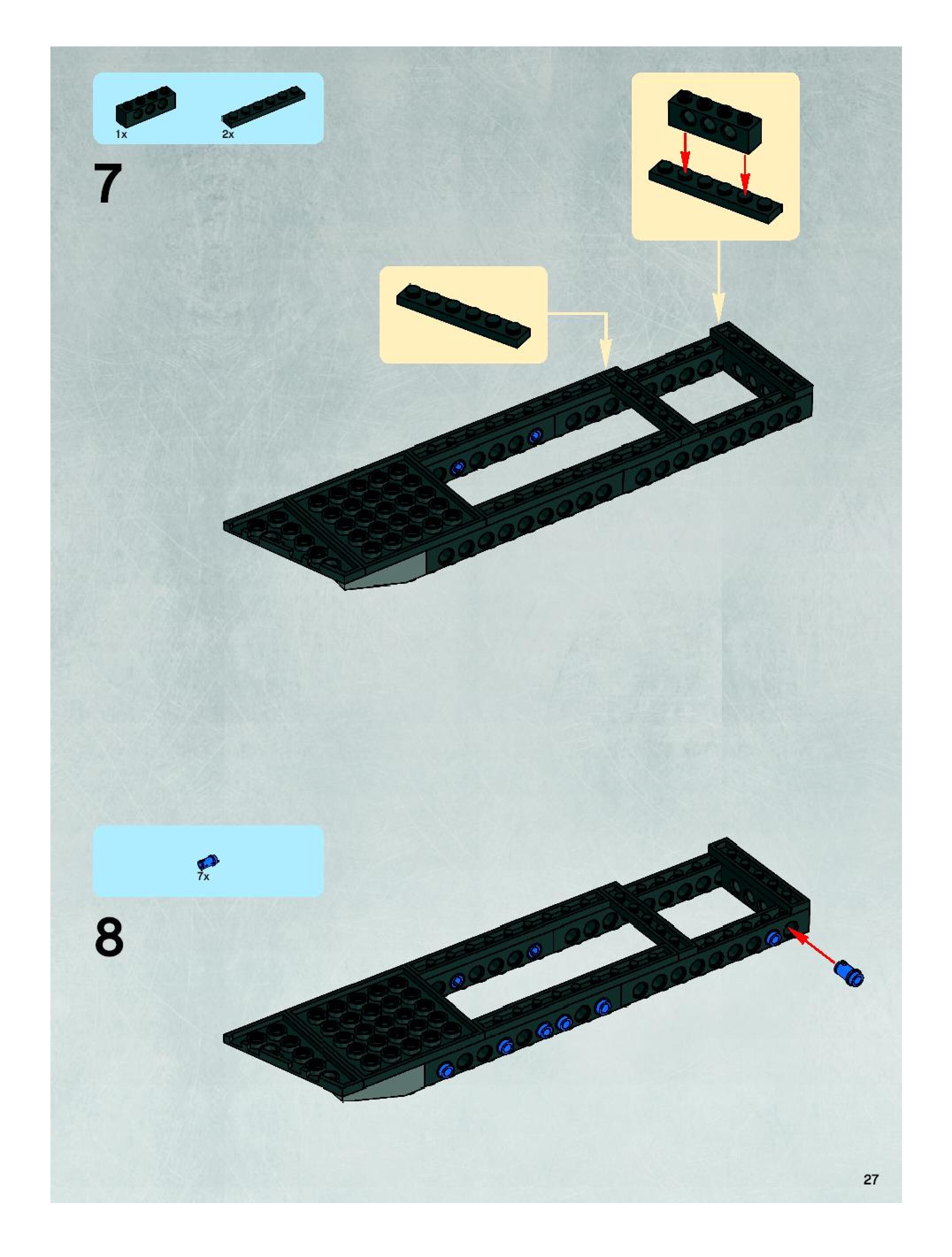 1x

2x

7

7x

8

27