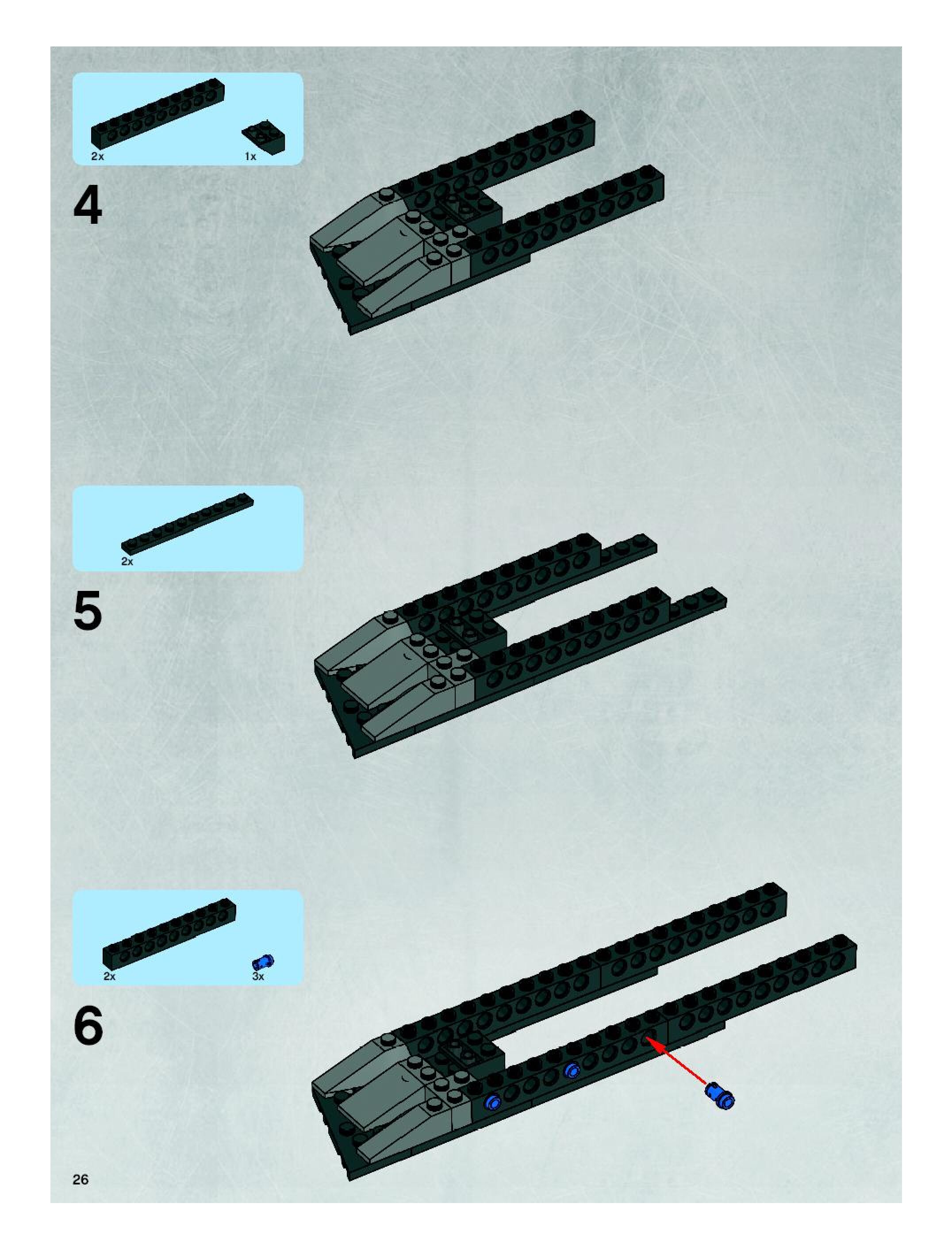 2x
1x

4

2x

5

2x
3x

6

26