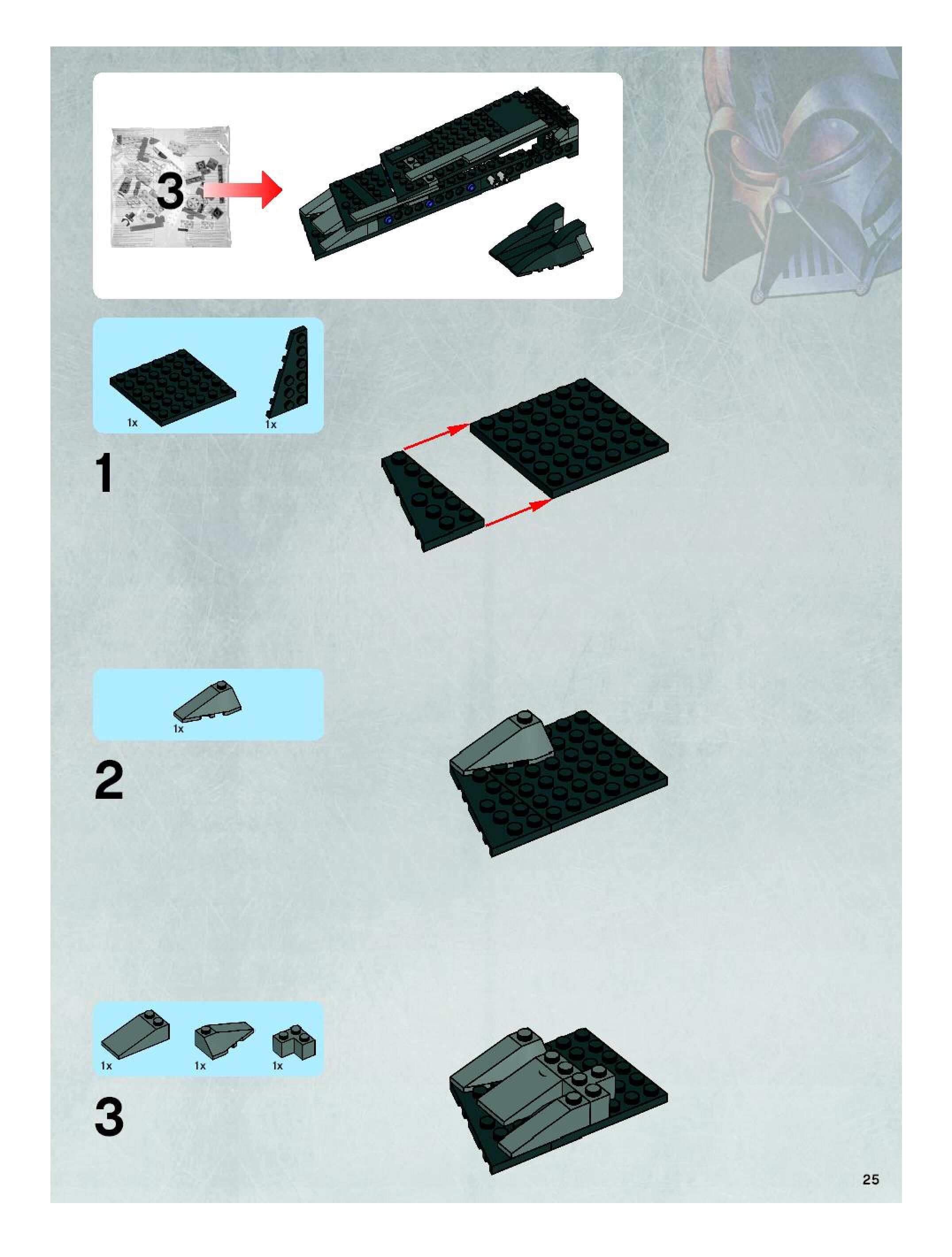 3

1x 1x

1

1x

2

1x 1x 1x

3

25