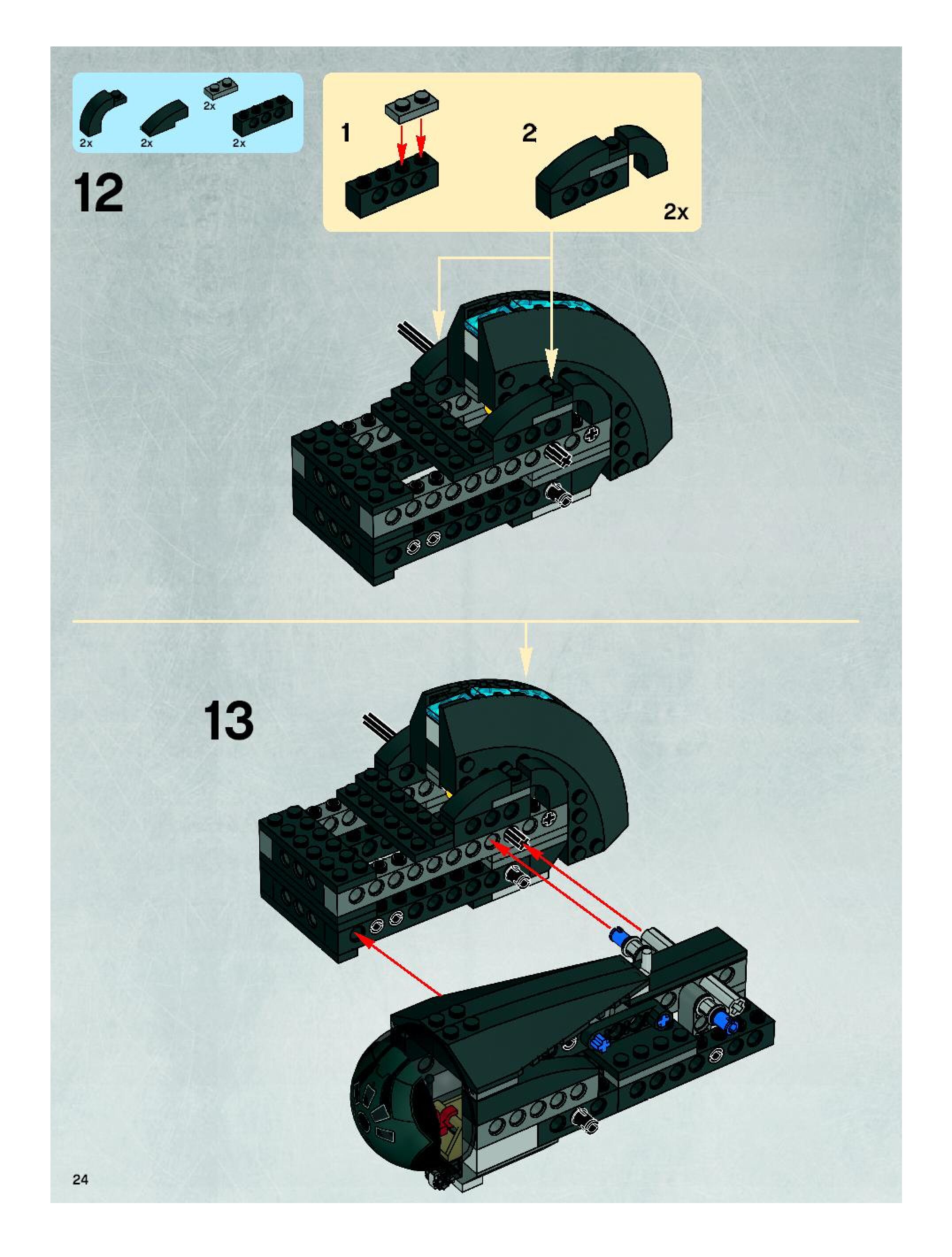 2x
2x
2x
2x

12

1

2

2x

13

24