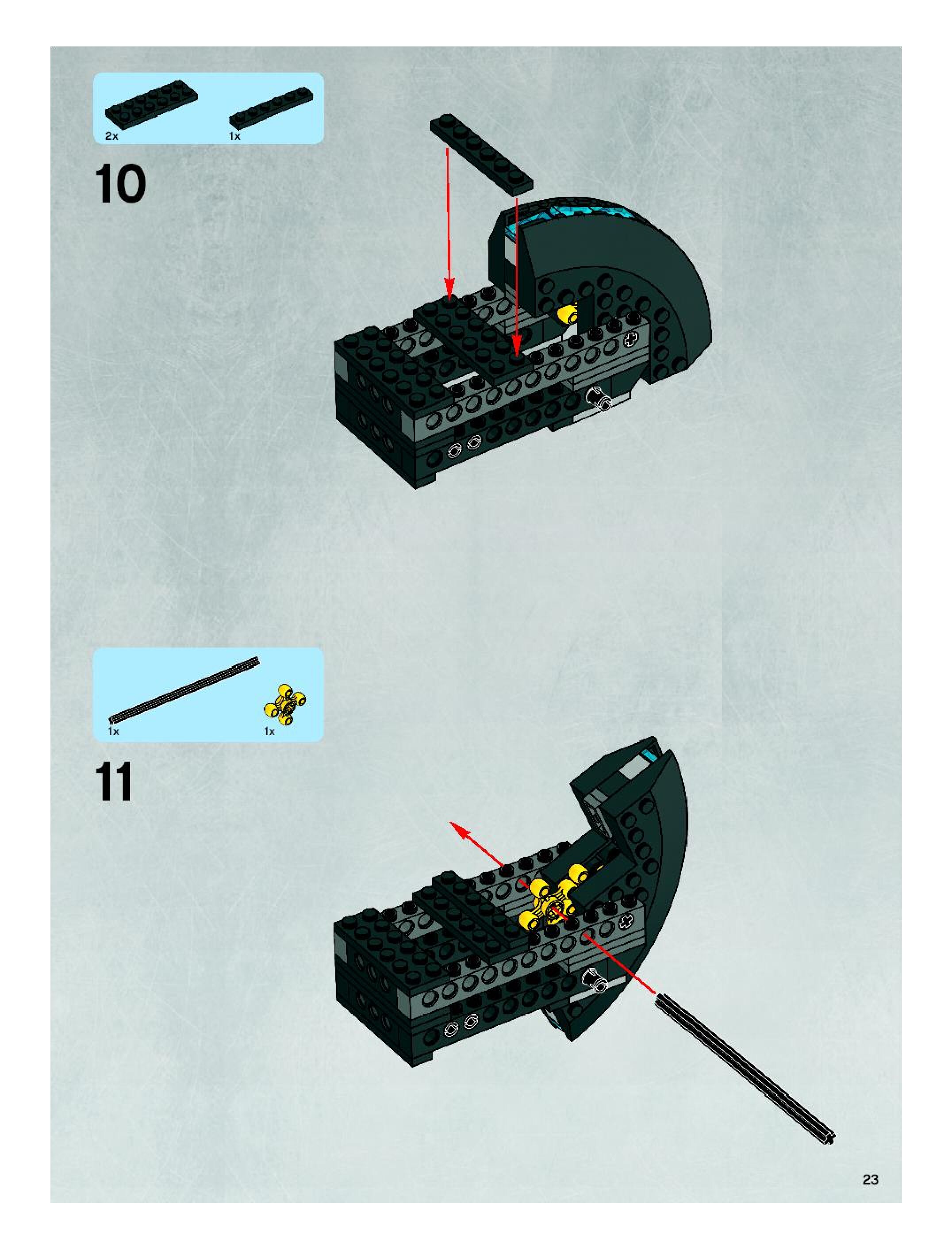 2x

1x

10

1x

1x

11

23