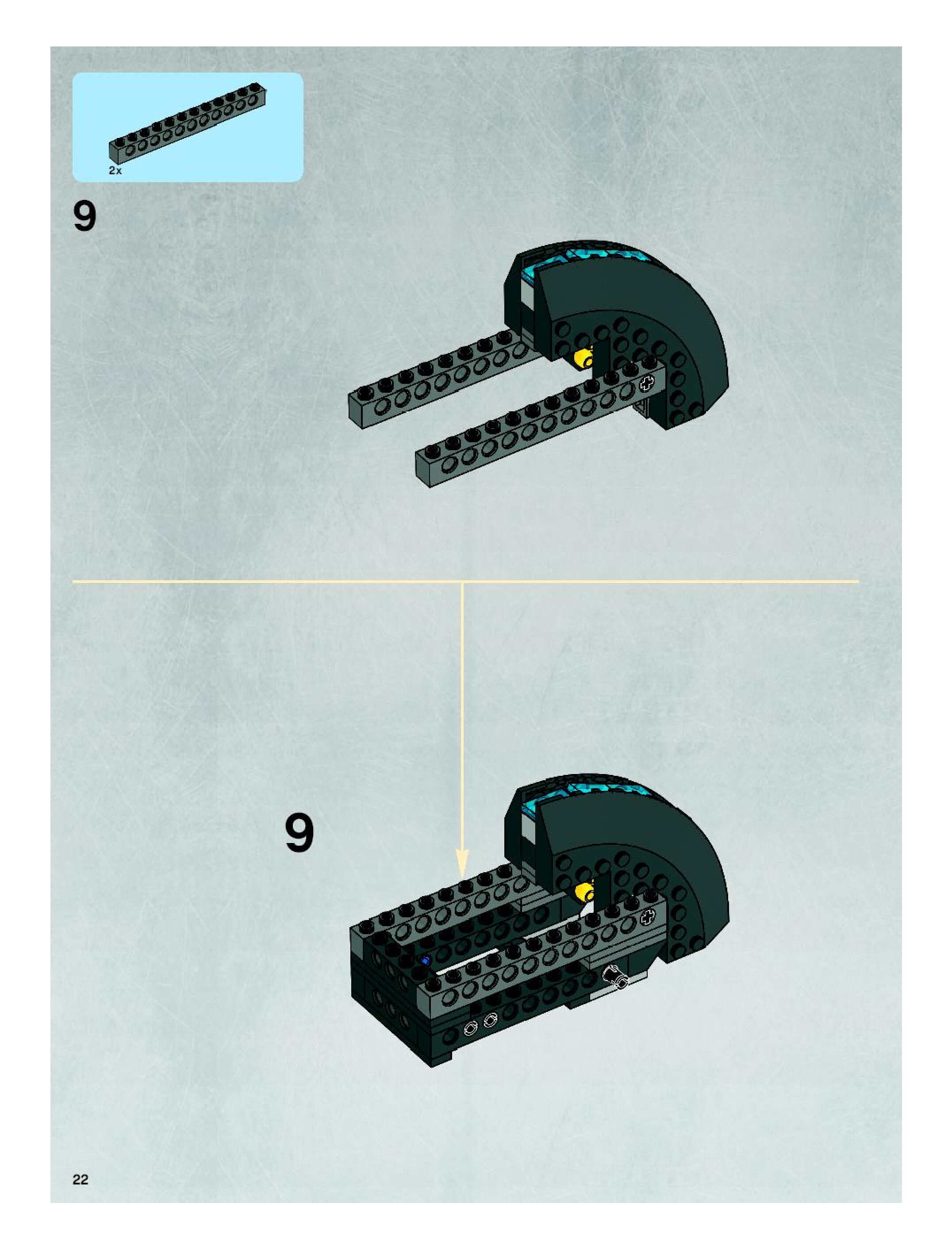 2x

9

9

22