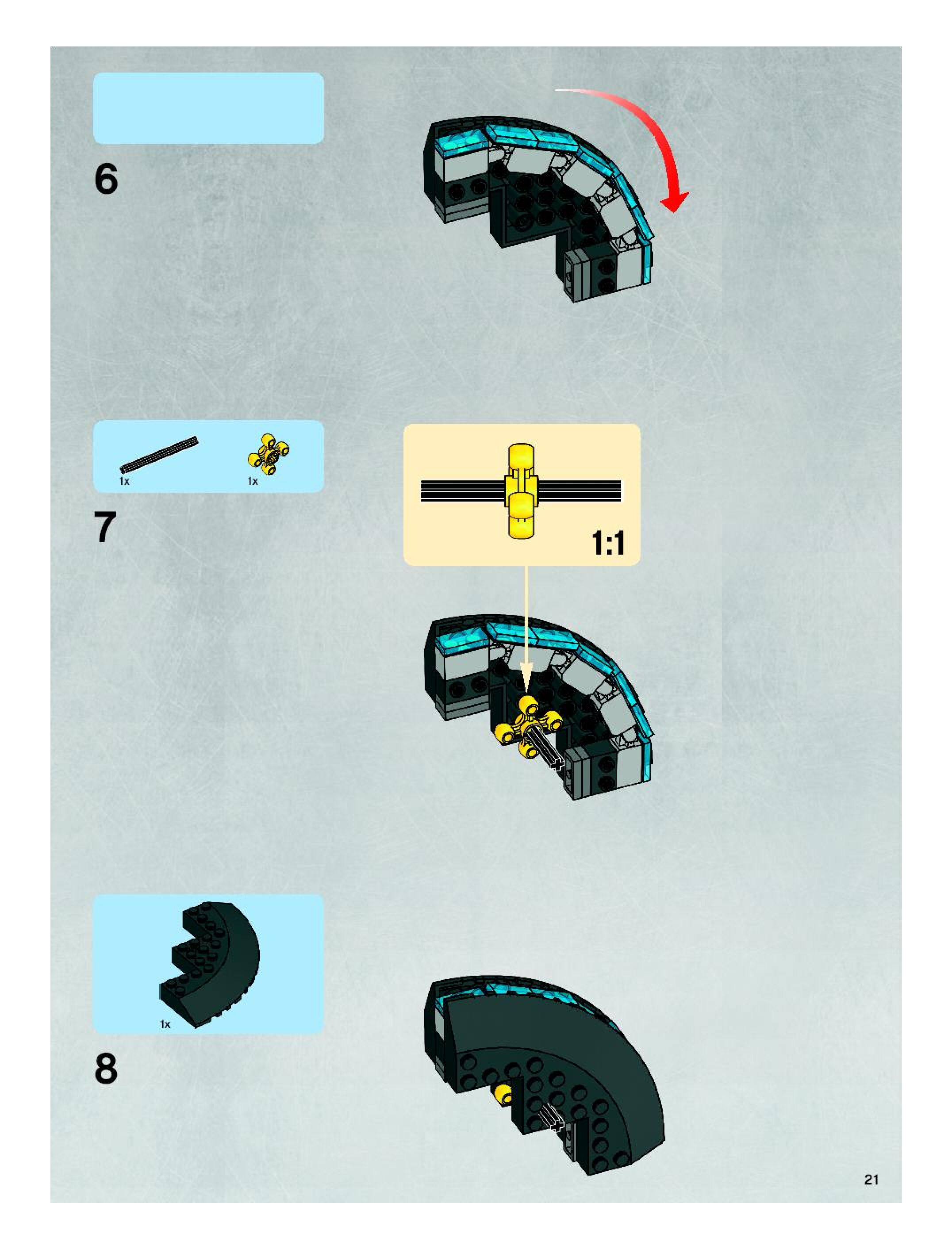 6

1x

1x

7

1:1

1x

8

21