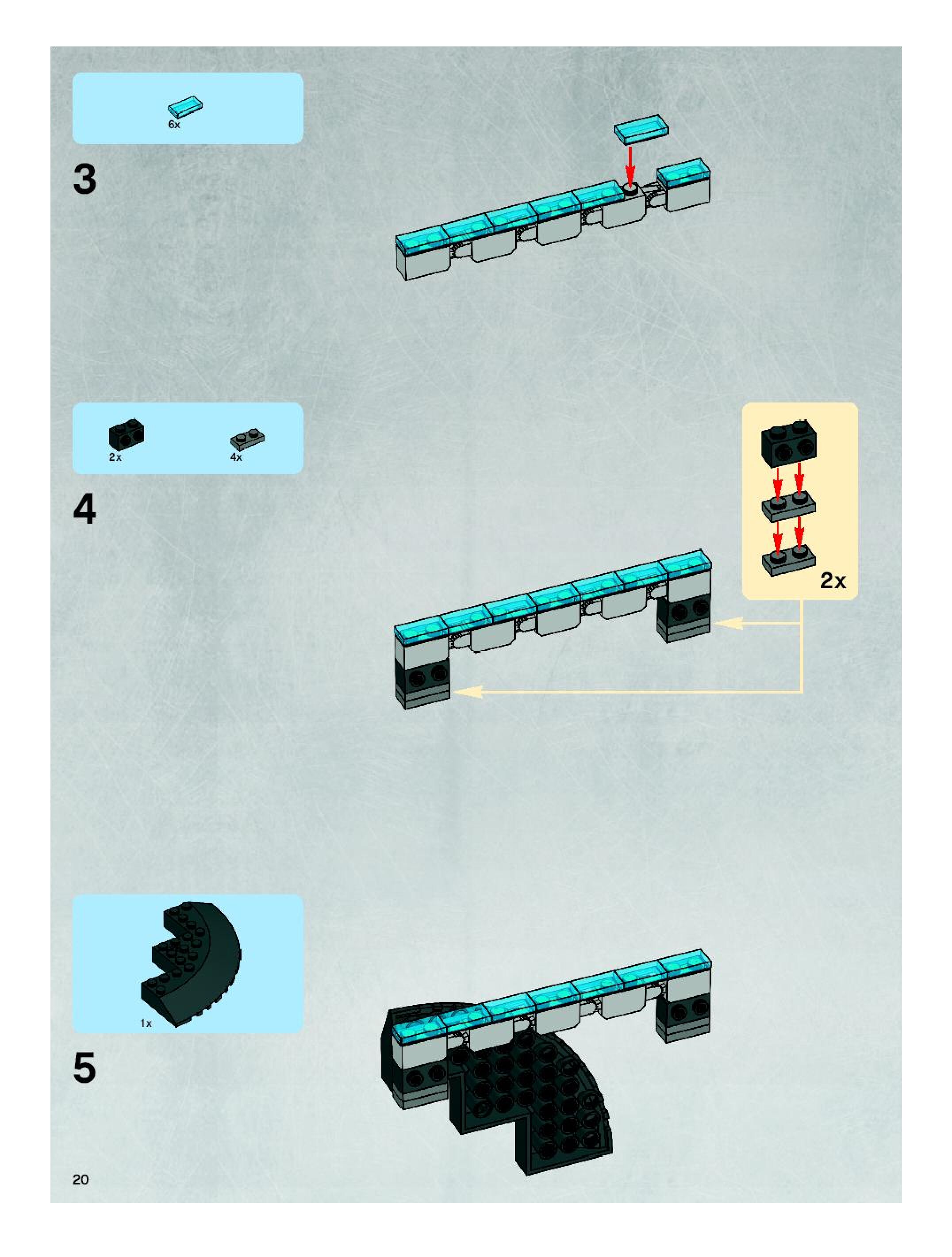 6x

3

2x

4x

4

2x

1x

5

20