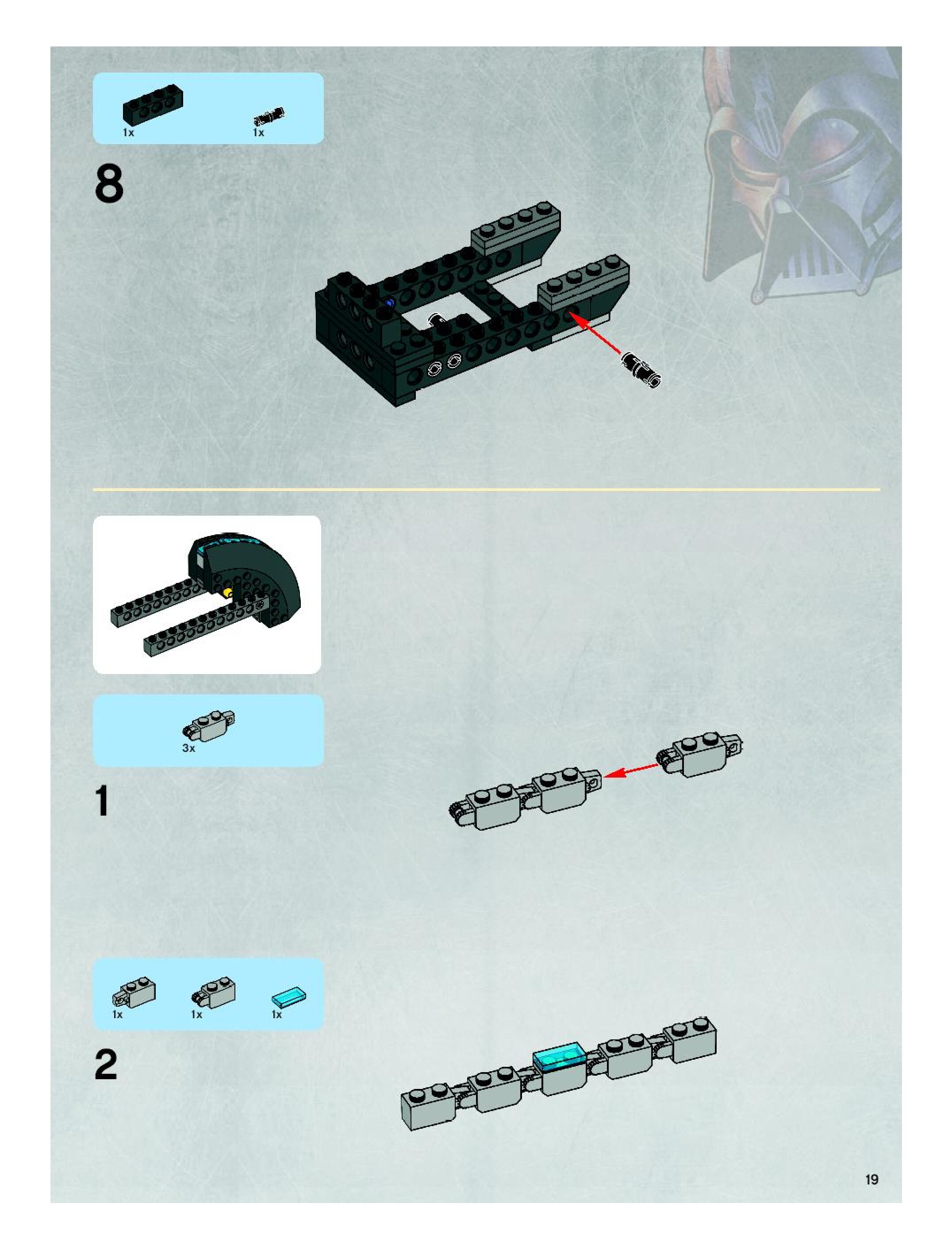 1x 1x

8

3x

1

1x 1x 1x

2

19