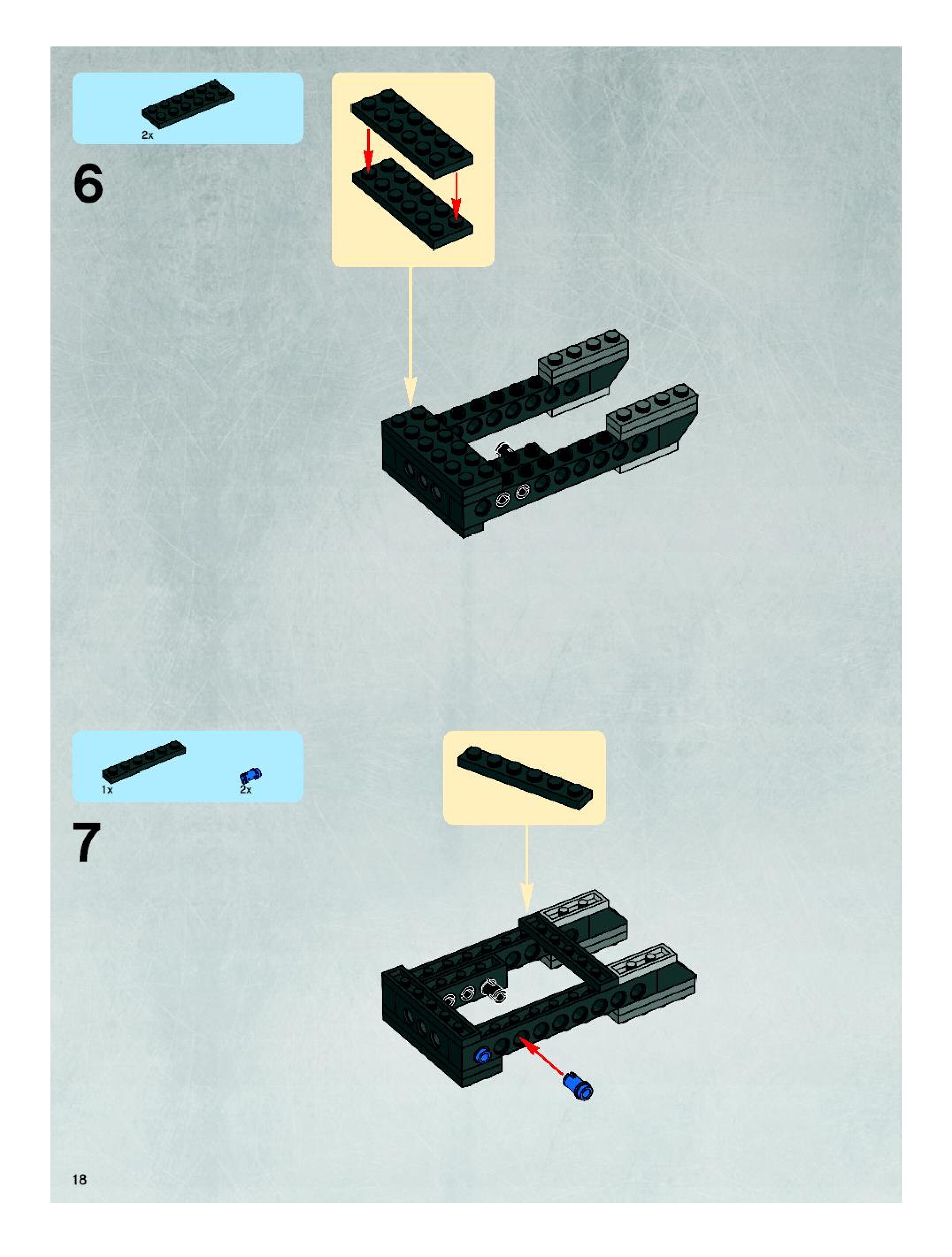 2x

6

1x

2x

7

18