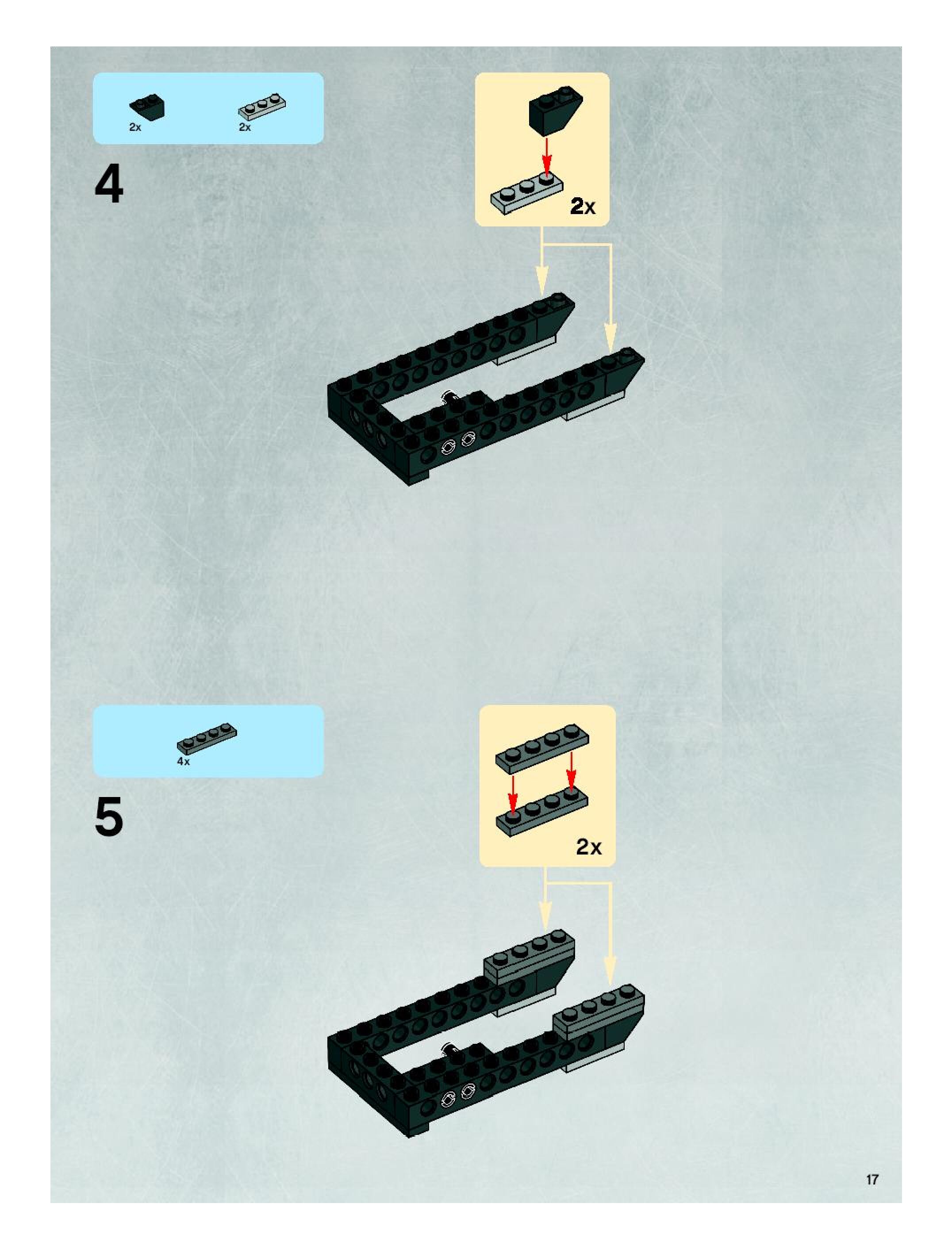 2x
2x

4

2x

4x

5

2x

17