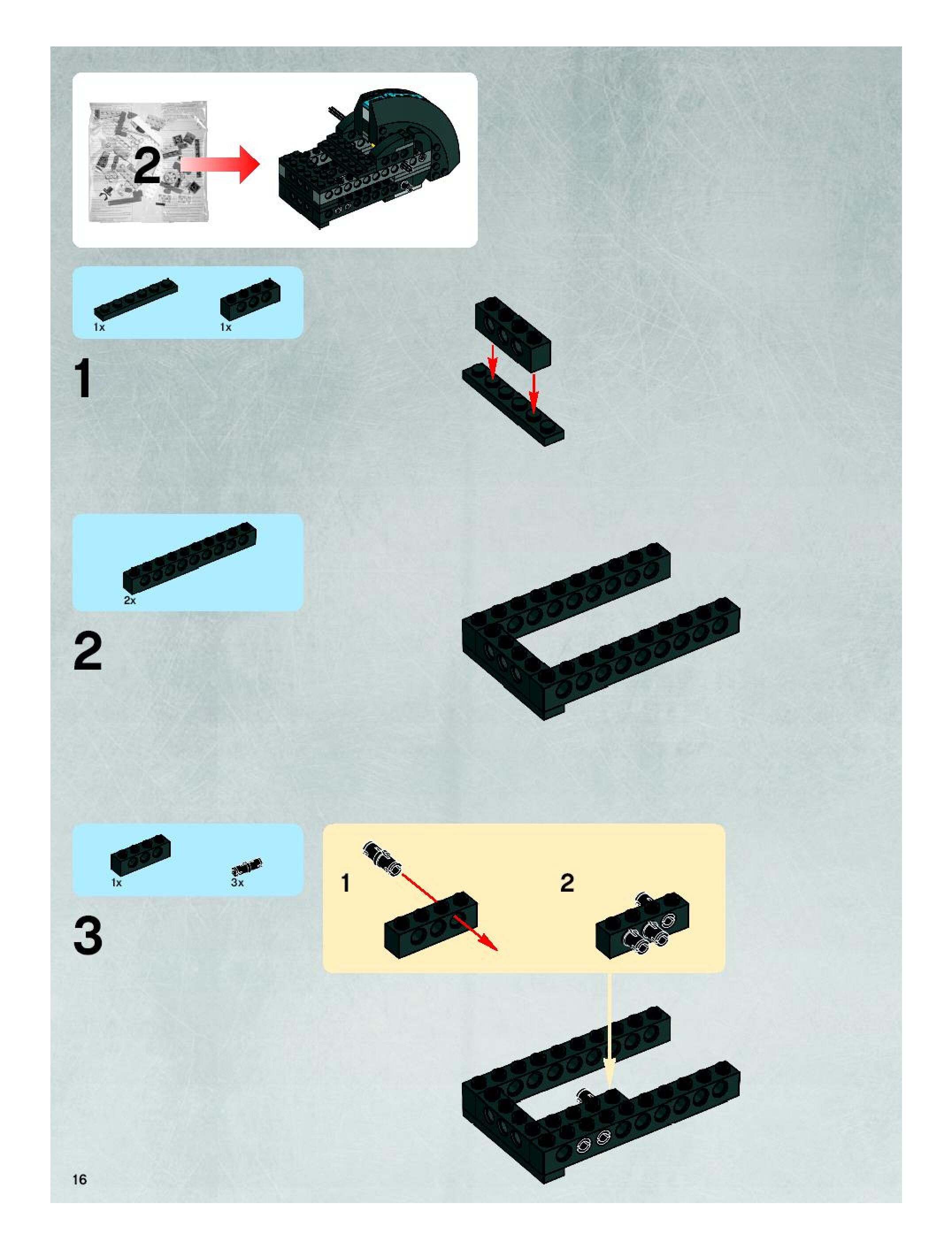 2

1x 1x

1

2x

2

1x 3x

3

1

2

16