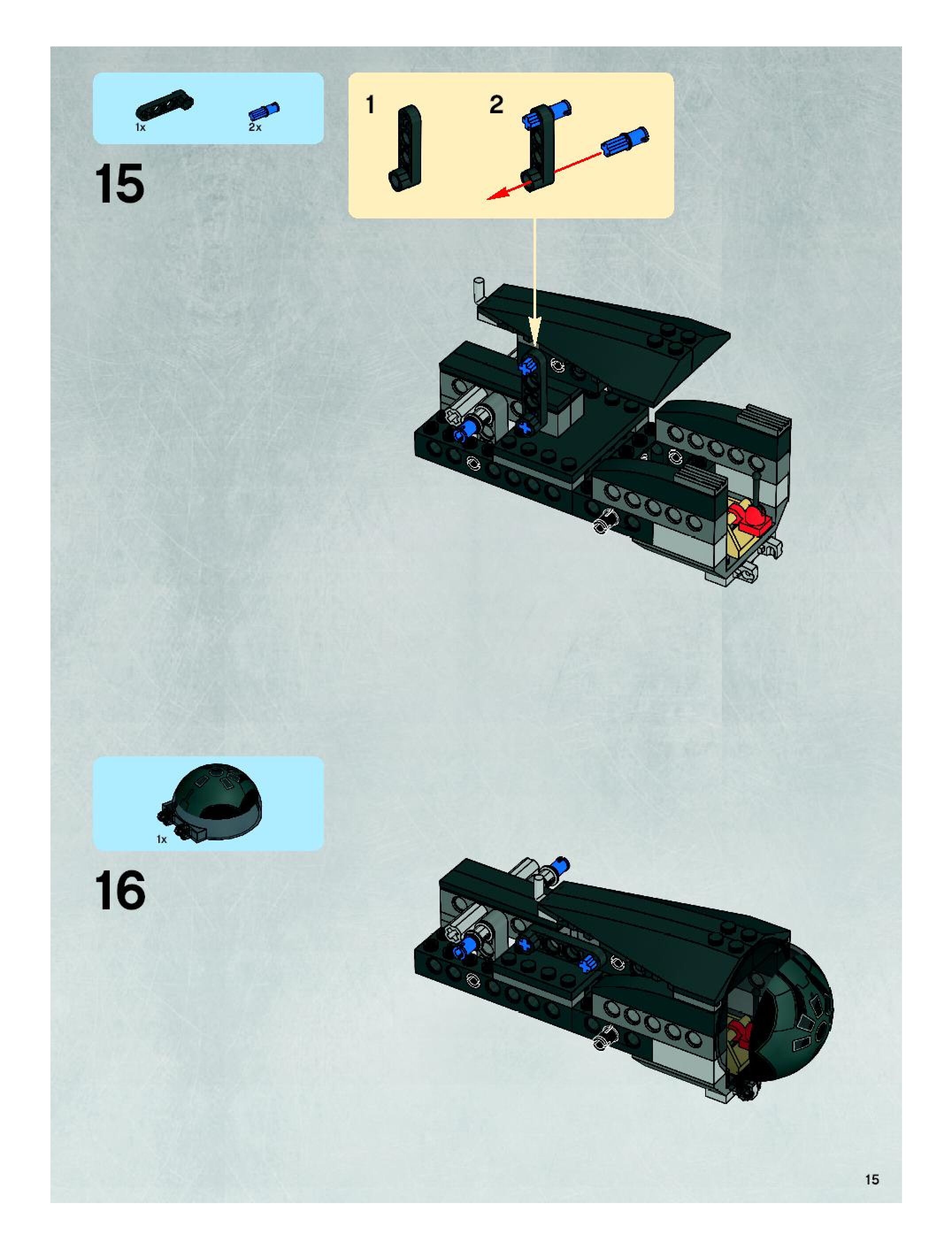 1x
2x

15

1

2

1x

16

15