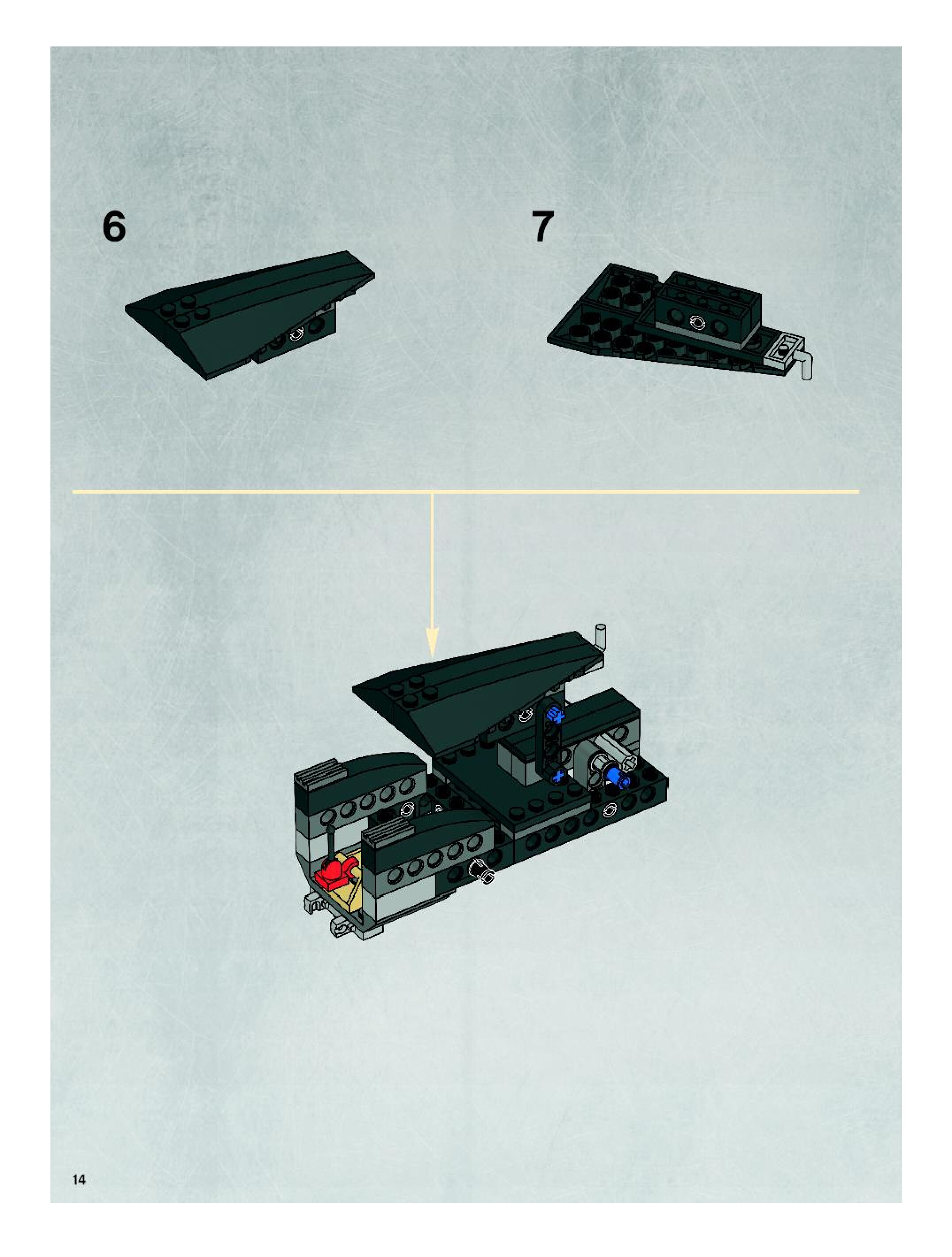 6

7

14