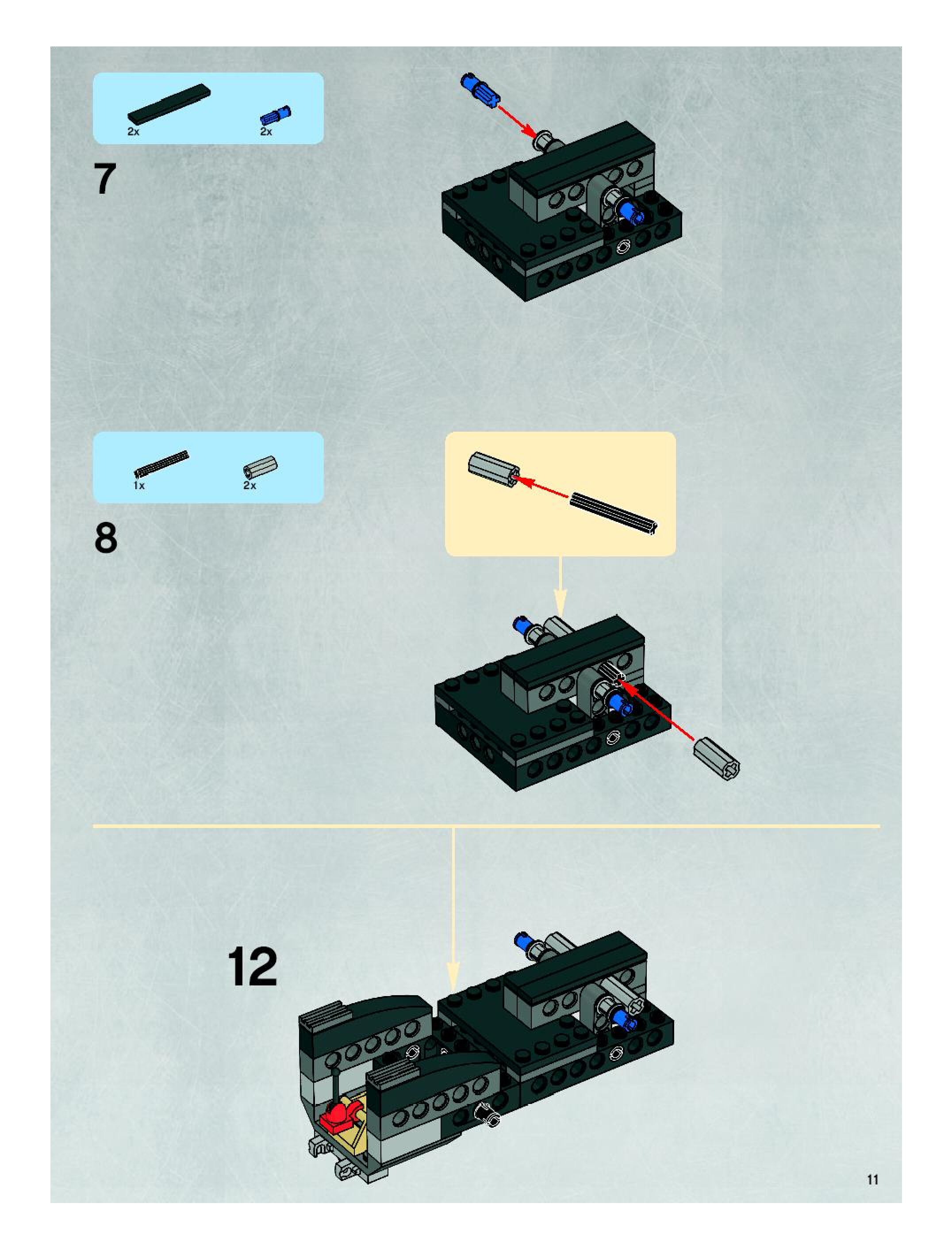 2x

2x

7

1x

2x

8

12

11