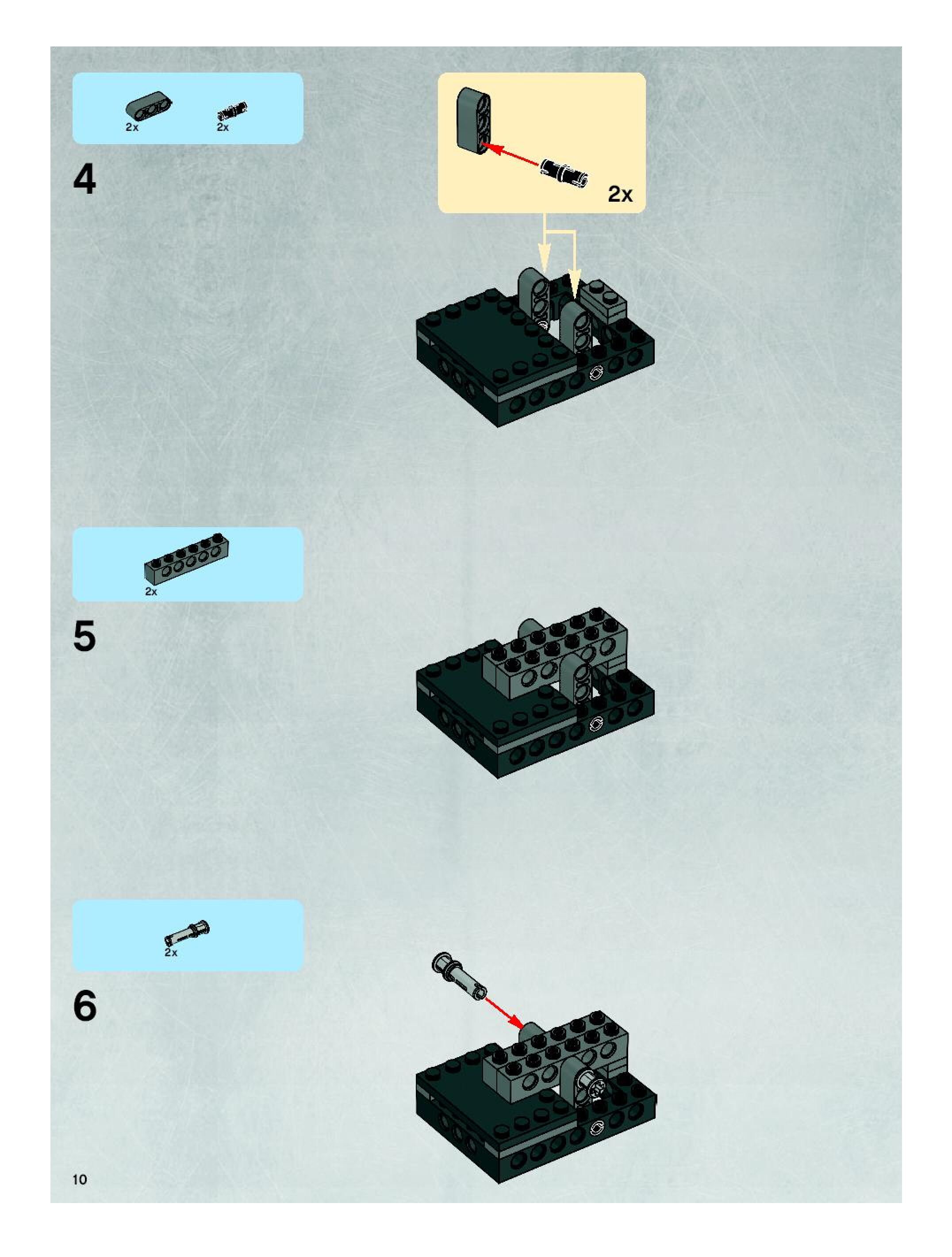 2x 2x

4

2x

2x

5

2x

6

10