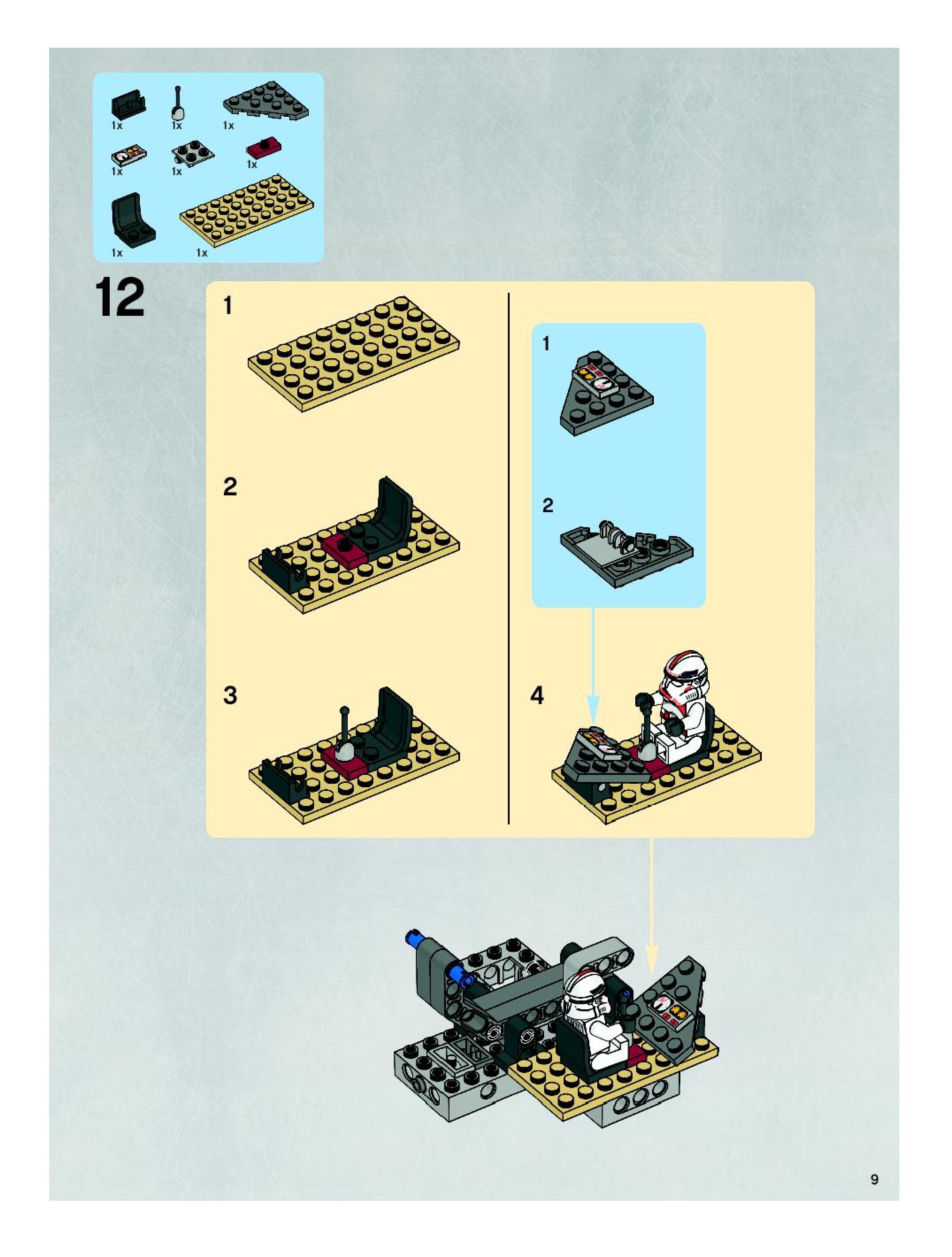 1x 1x 1x
1x 1x 1x
1x 1x

12

1

2

3

1

2

4

9