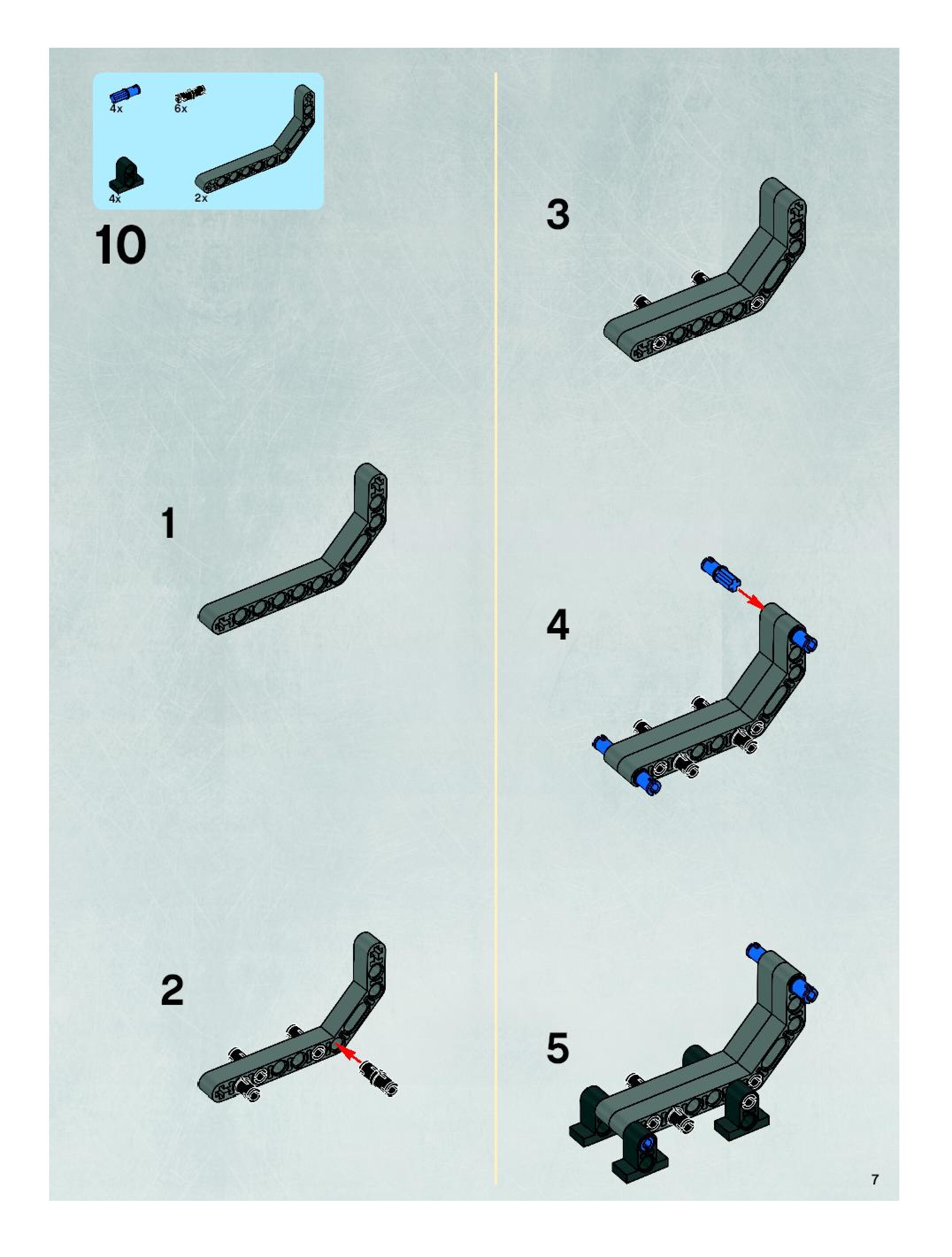 4x 6x

4x 2x

10

1

2

3

4

5

7