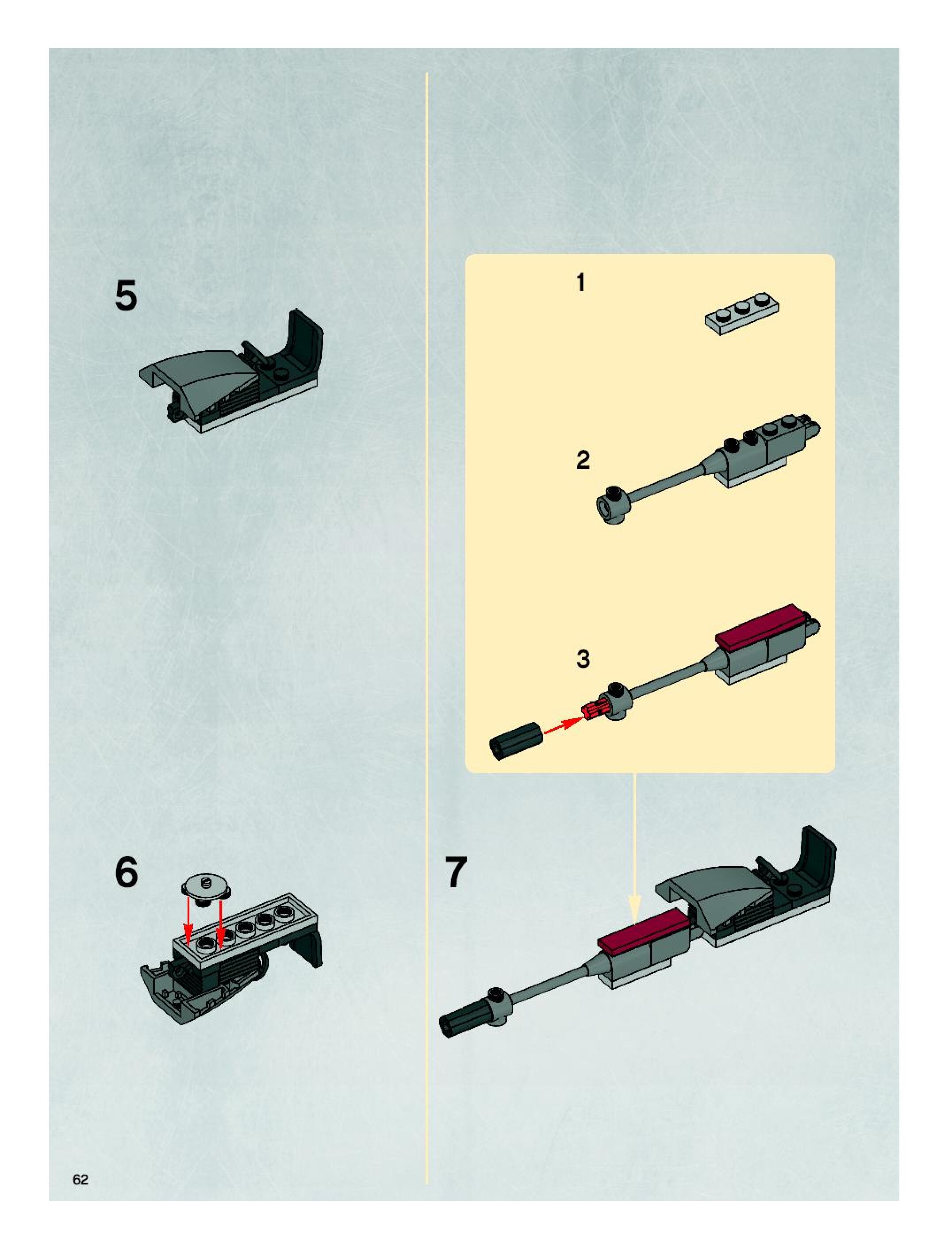 5

6

1

2

3

7

62