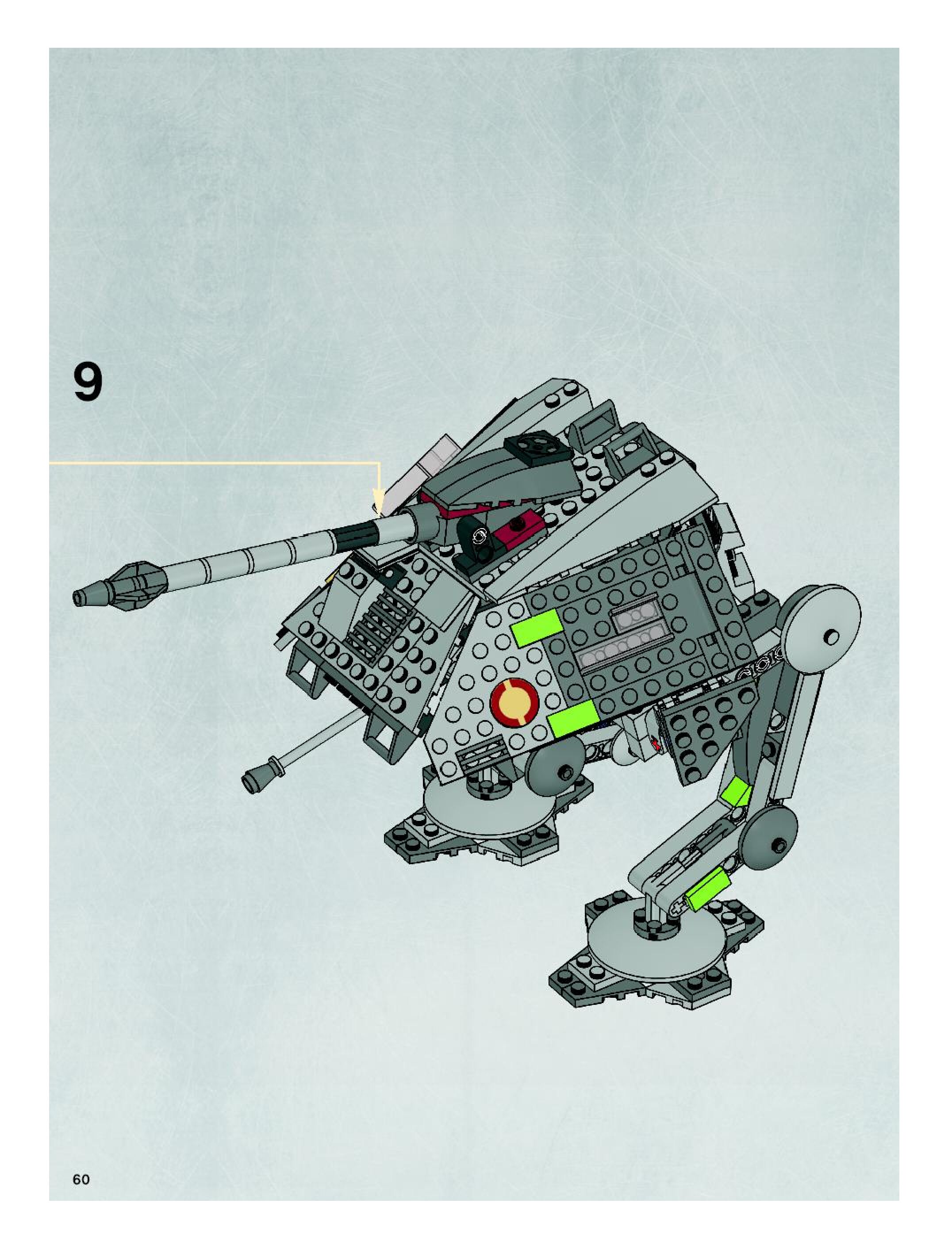 9

60