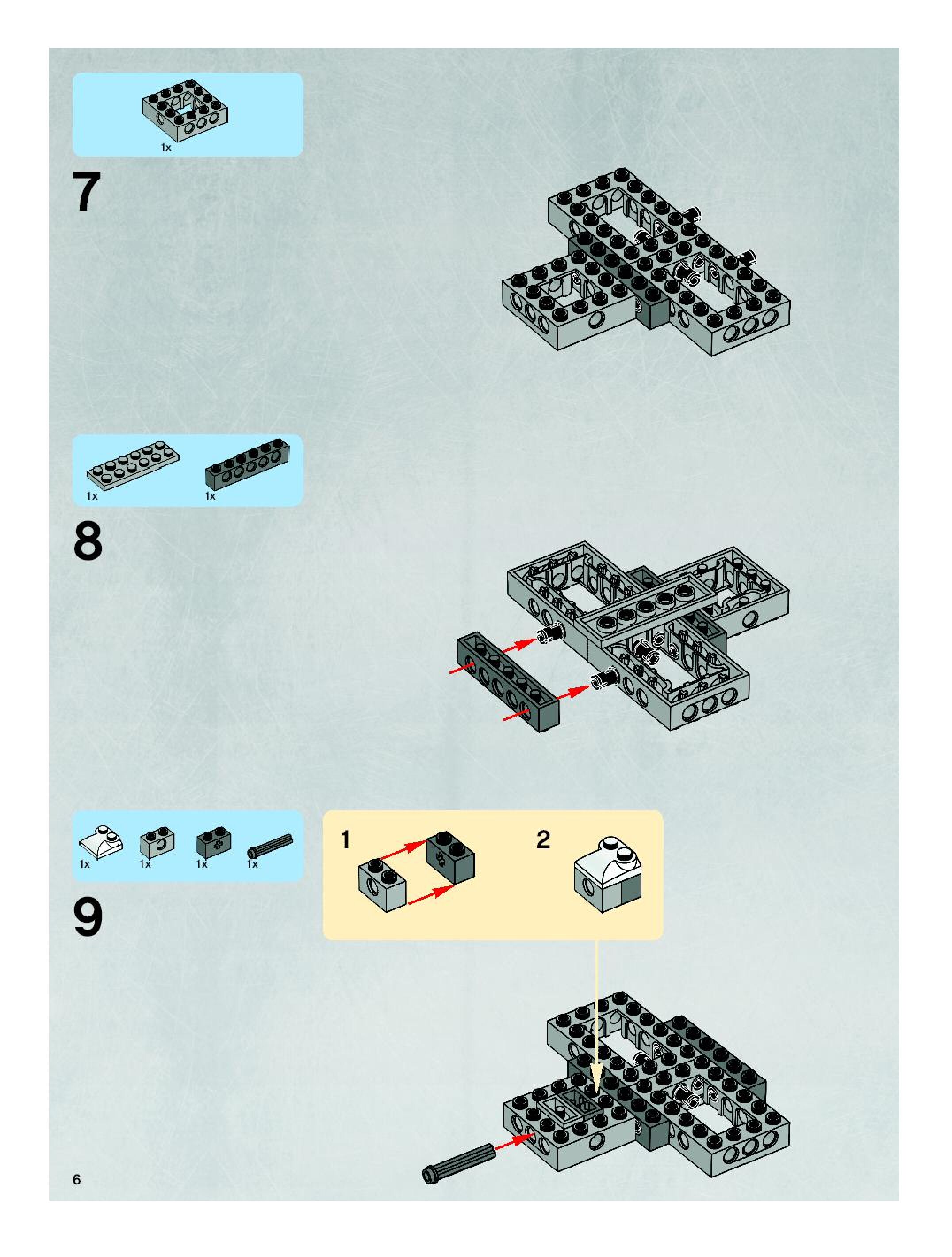 1x

7

1x 1x

8

1x 1x 1x 1x

9

1

2

6