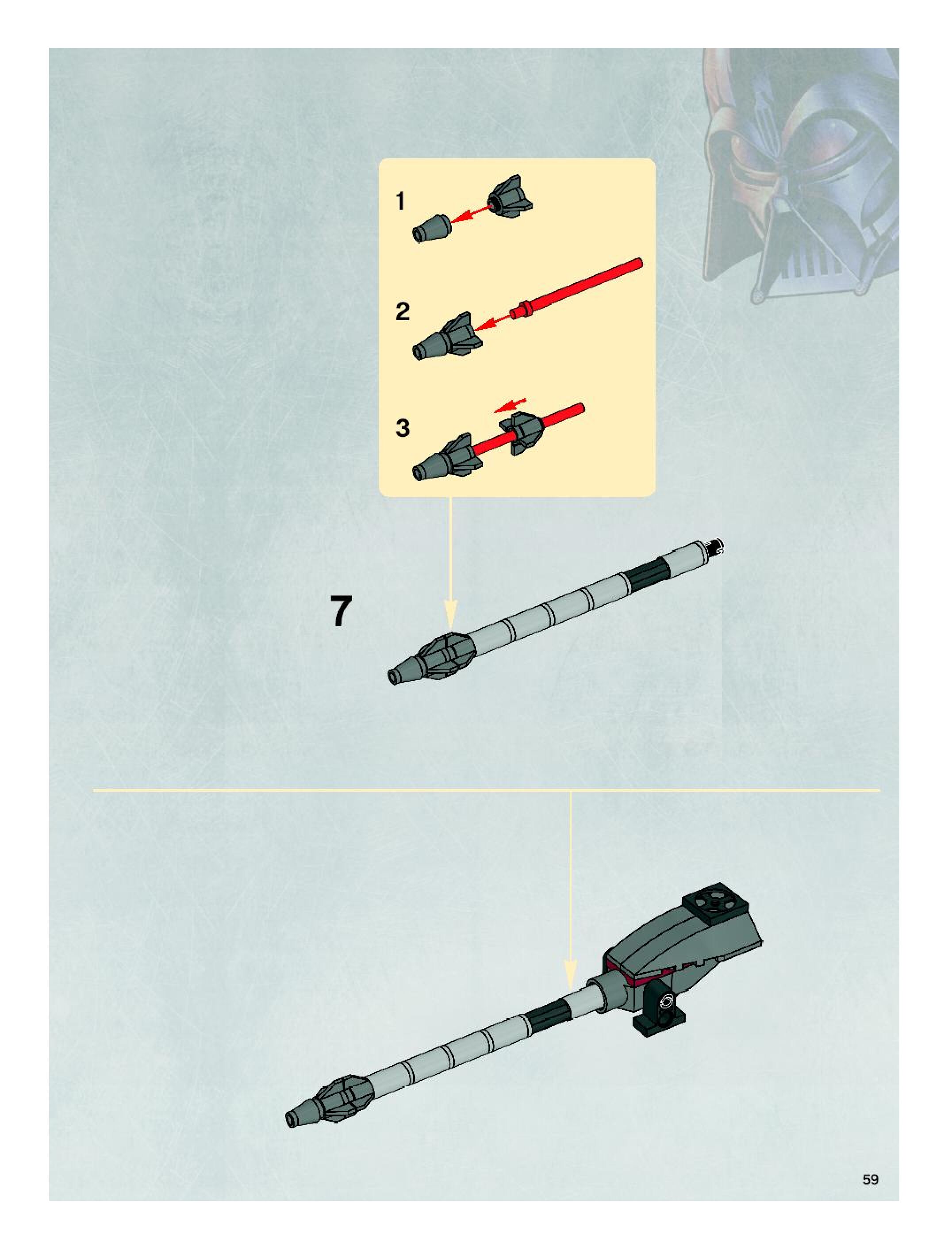 1

2

3

7

59