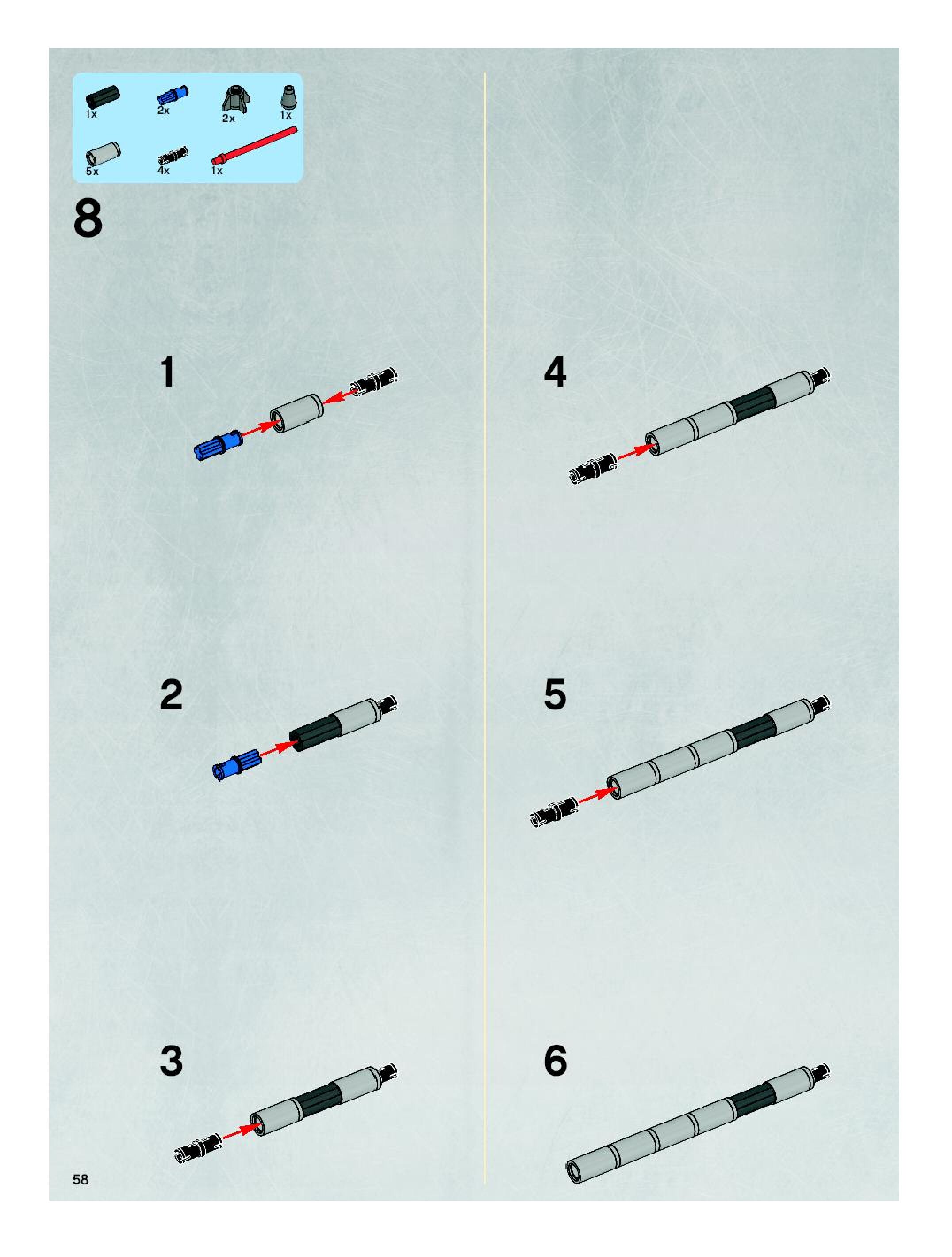 1x 2x 2x 1x

5x 4x 1x

8

1

2

3

4

5

6

58