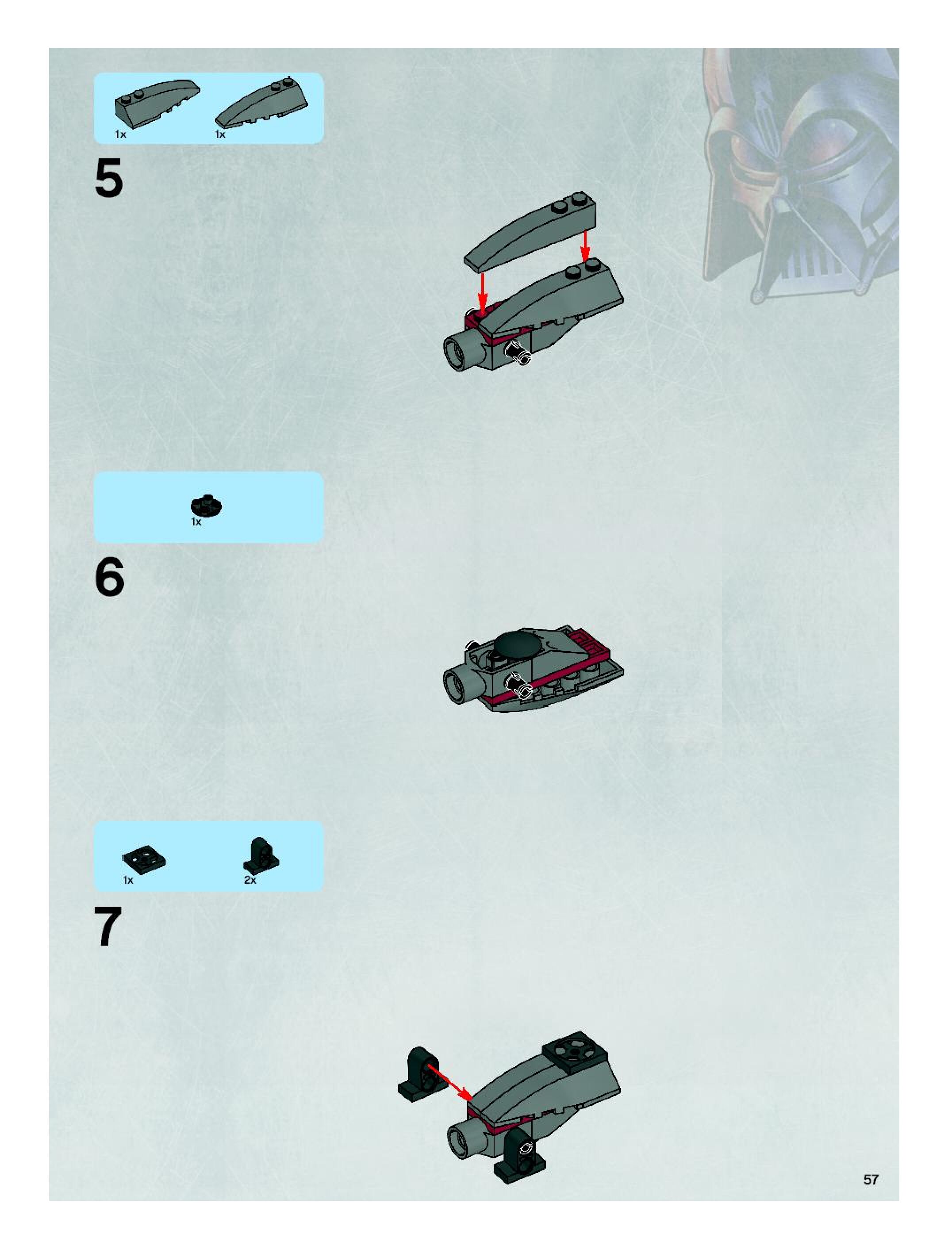 1x 1x

5

1x

6

1x 2x

7

57