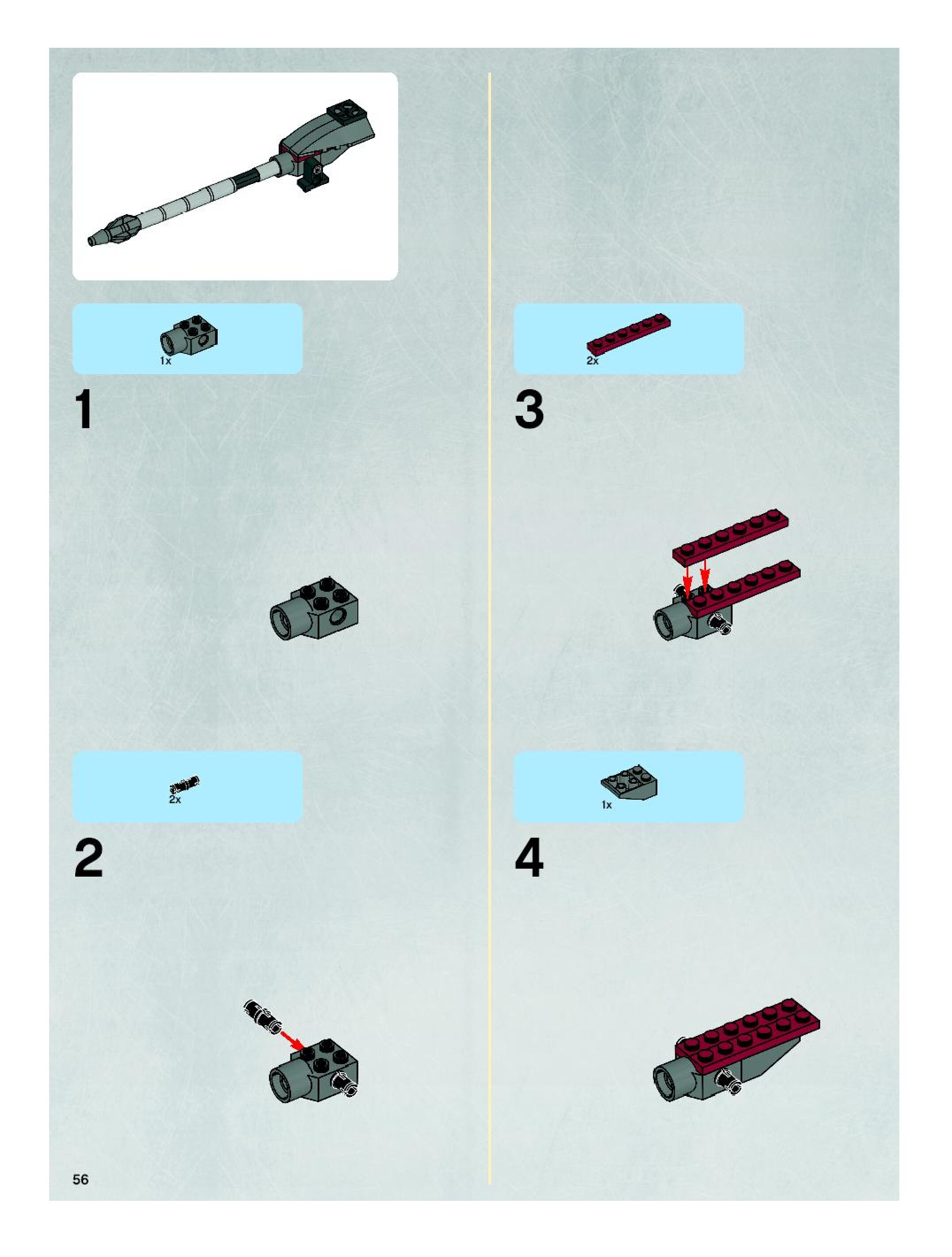 1x

1

2x

2

2x

3

1x

4

56