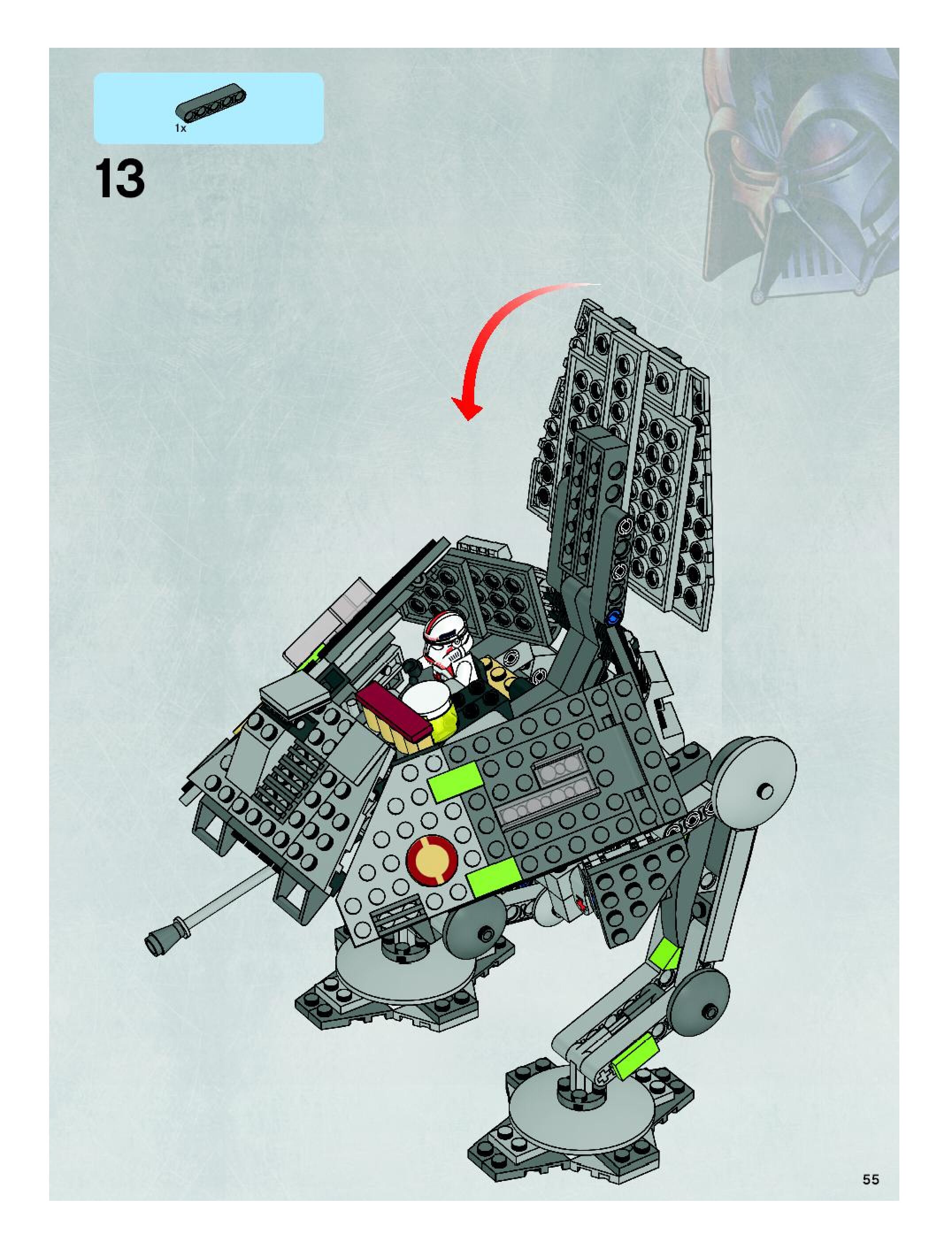 1x

13

55