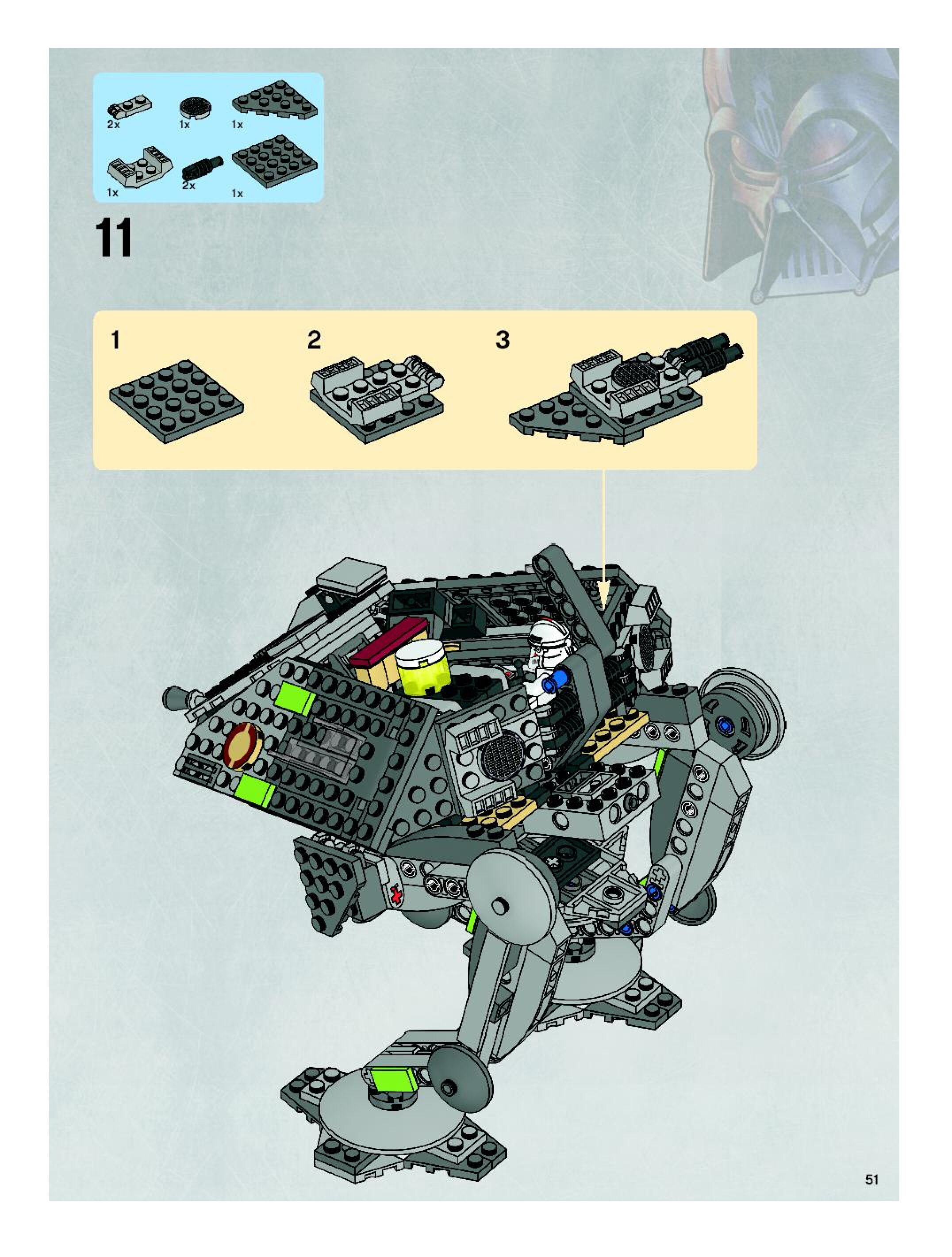 2x 1x 1x

1x 2x 1x

11

1

2

3

51