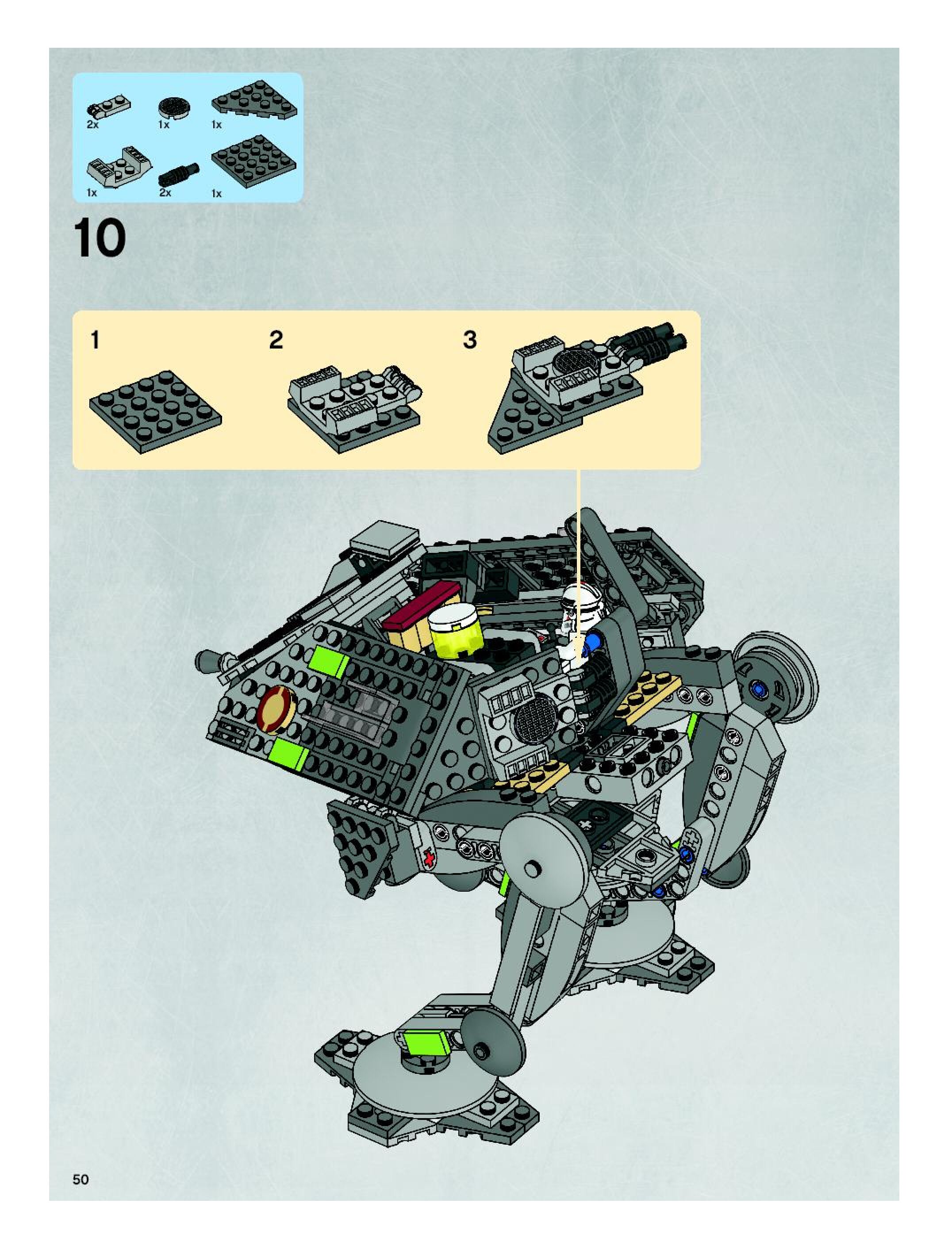 2x 1x 1x

1x 2x 1x

10

1

2

3

50