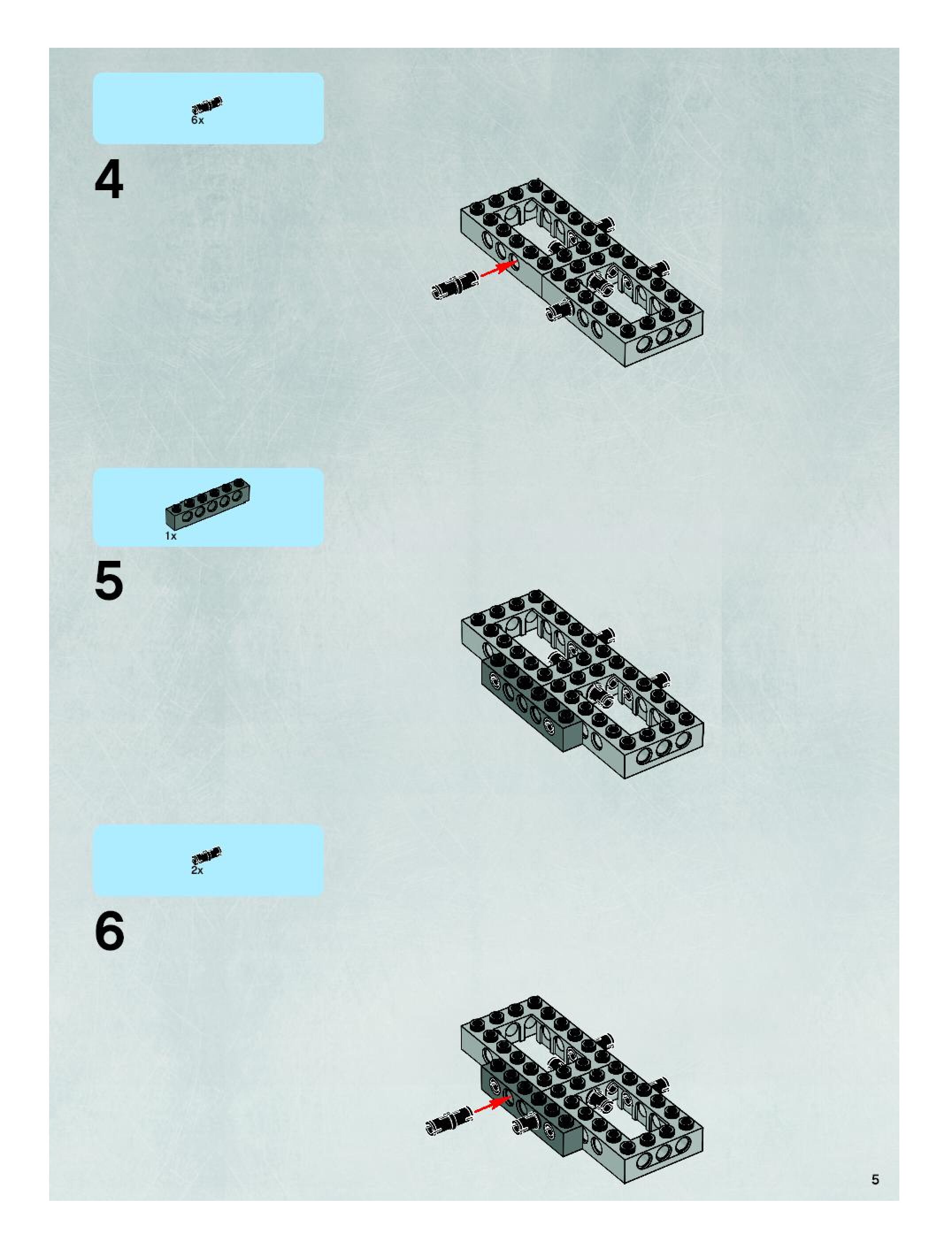 6x

4

1x

5

2x

6

5