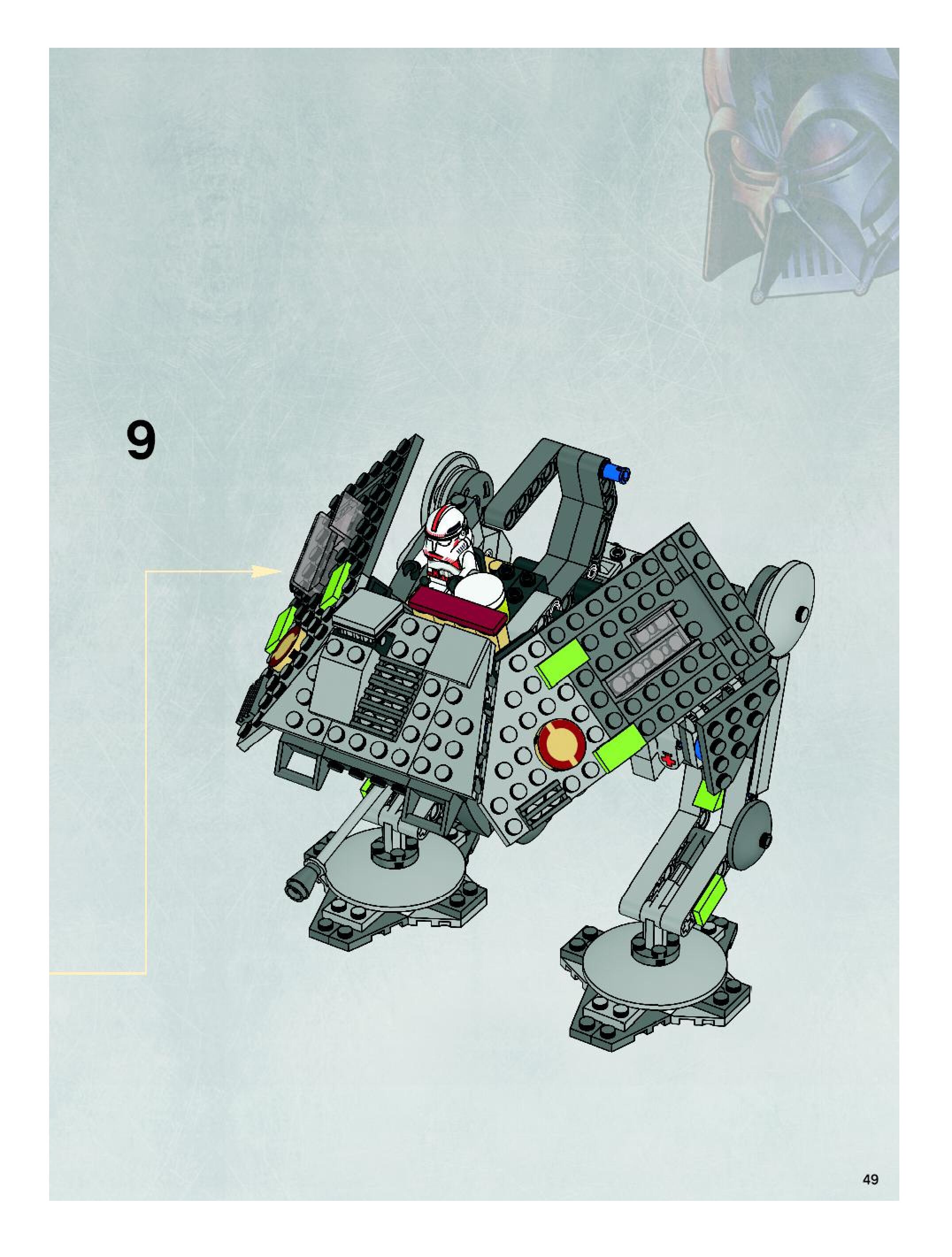 9

49