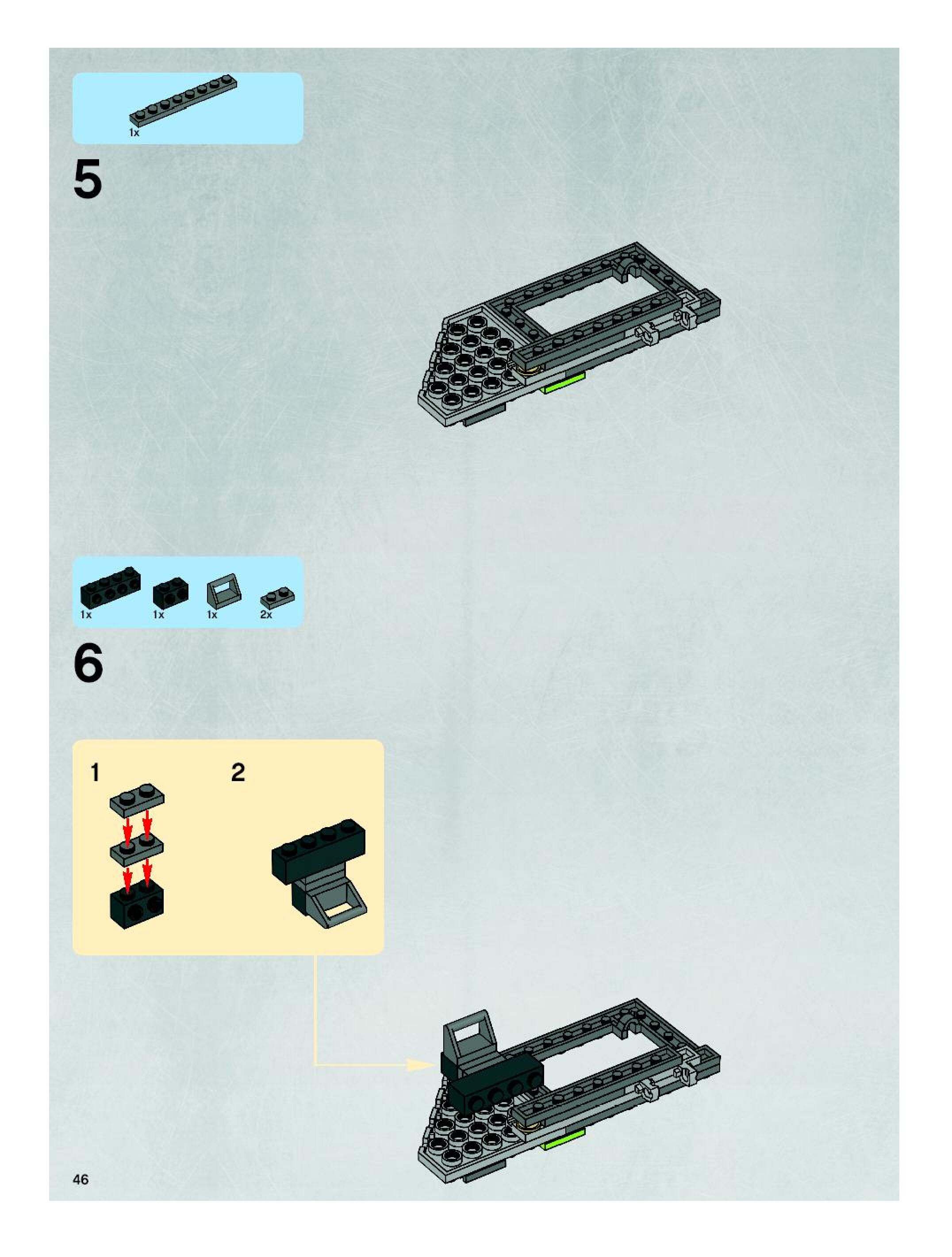 1x

5

1x
1x
1x
2x

6

1
2

46