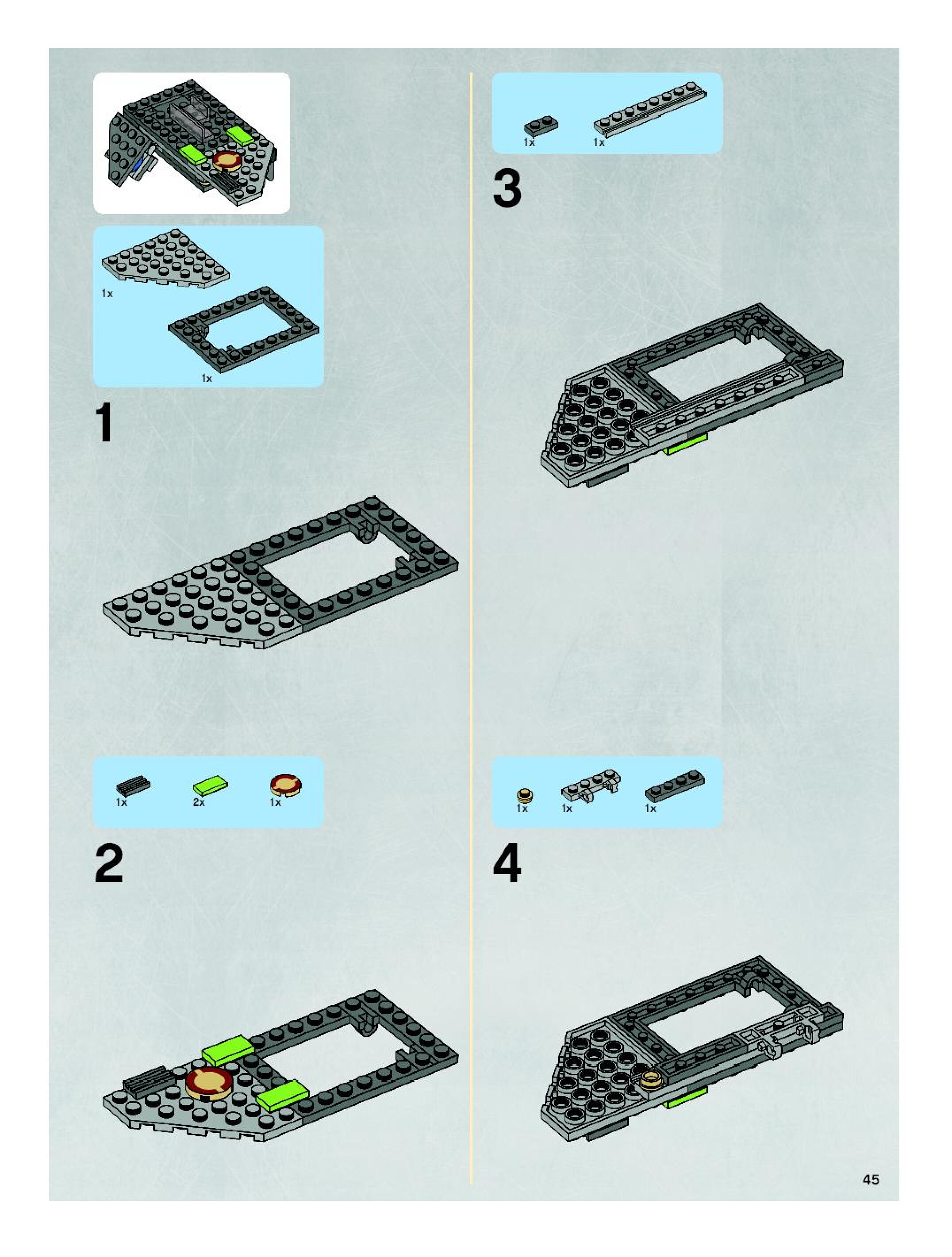 1x

1x

1

1x 2x 1x

2

1x 1x

3

1x 1x 1x

4

45