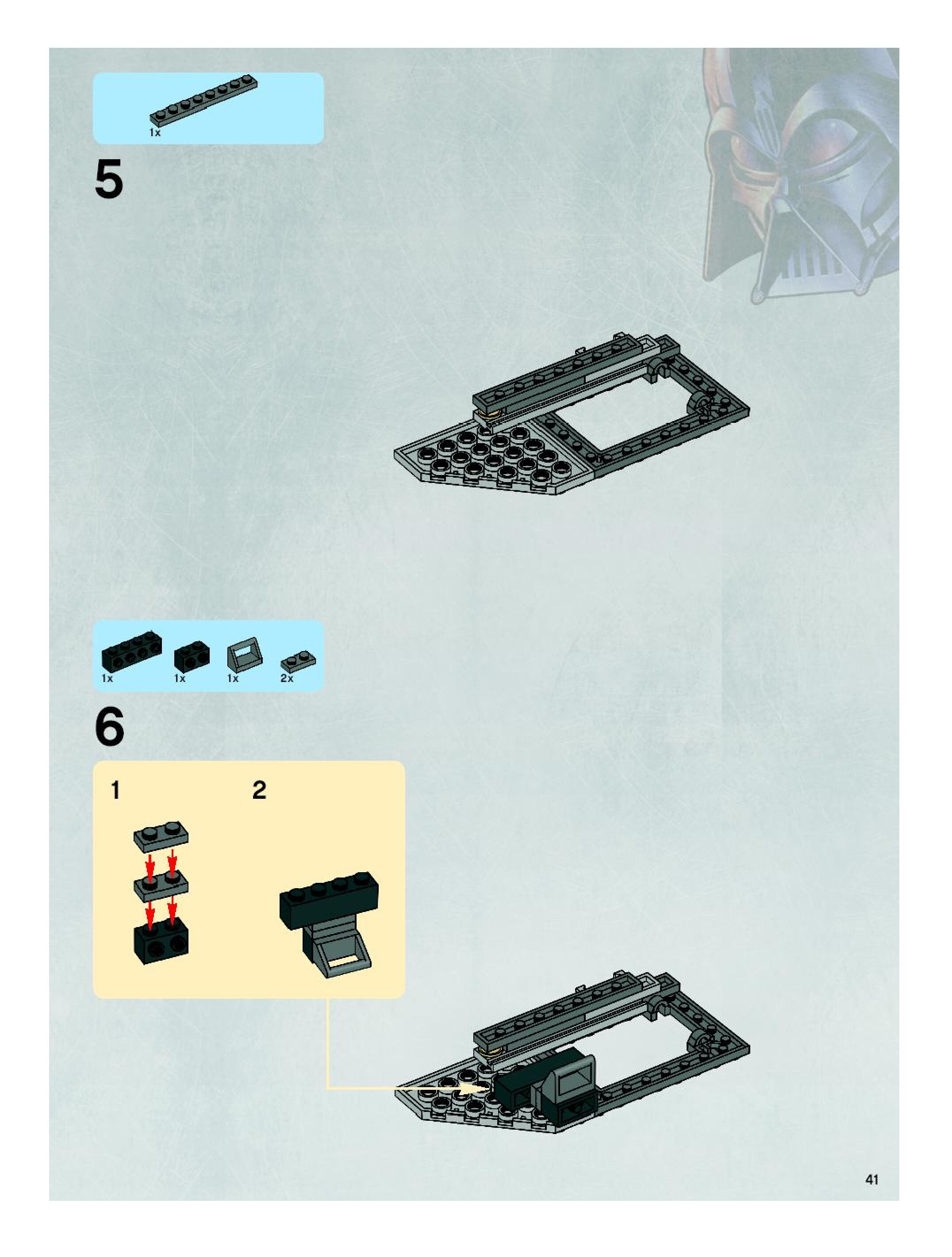 1x

5

1x 1x 1x 2x

6

1

2

41