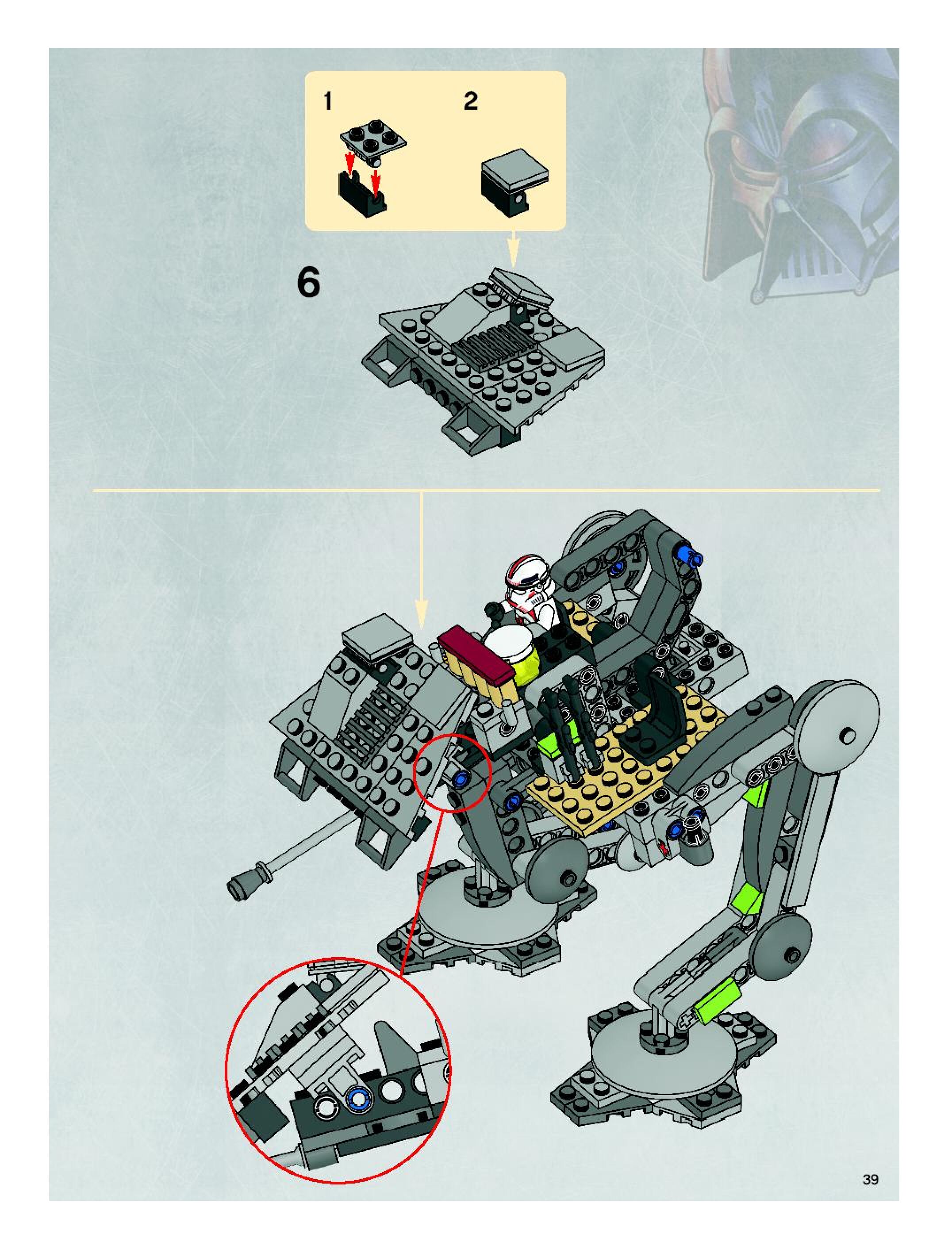 1

2

6

39