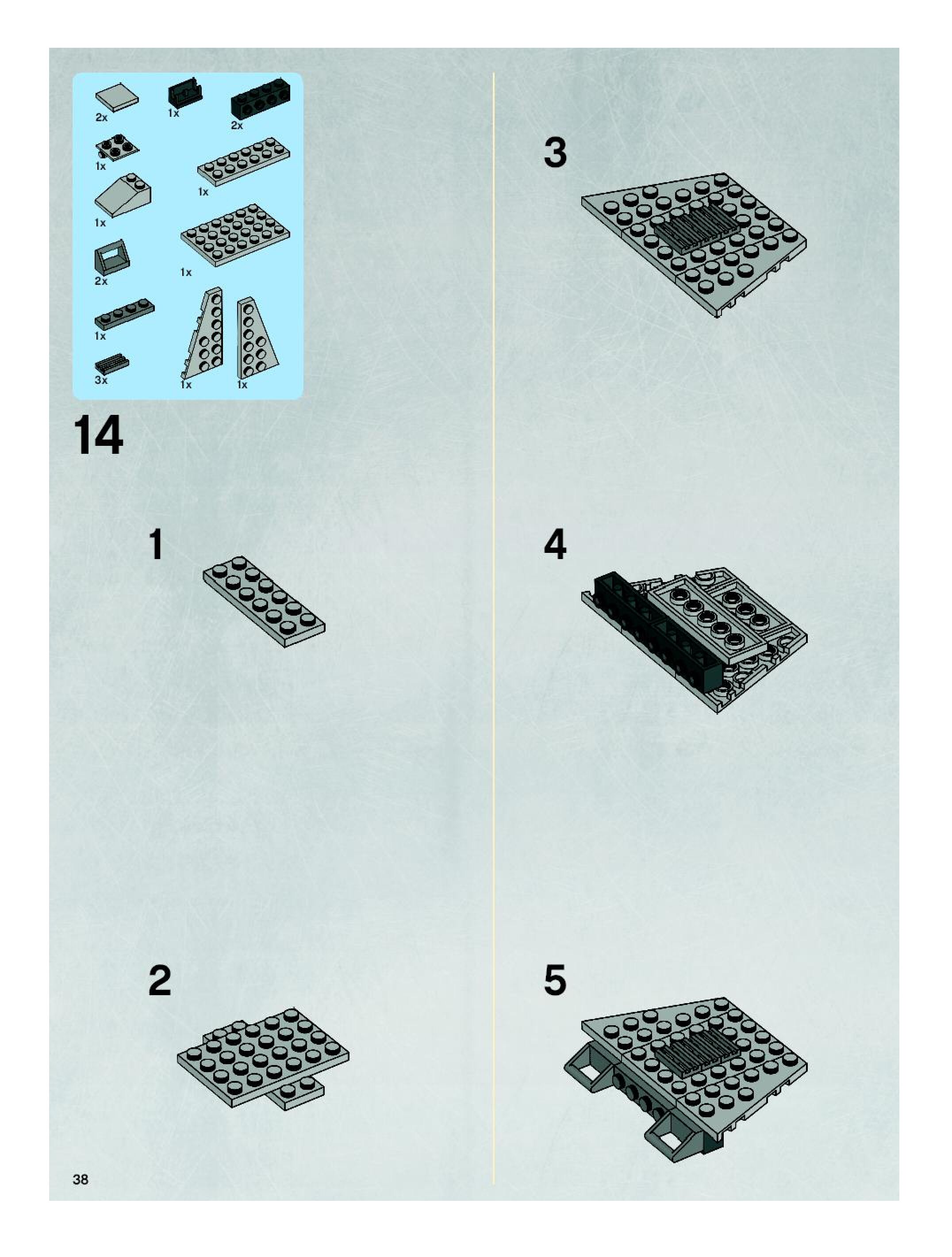 2x
1x
2x
1x
1x
1x
2x
1x
1x
3x
1x
1x

14

1

2

3

4

5

38