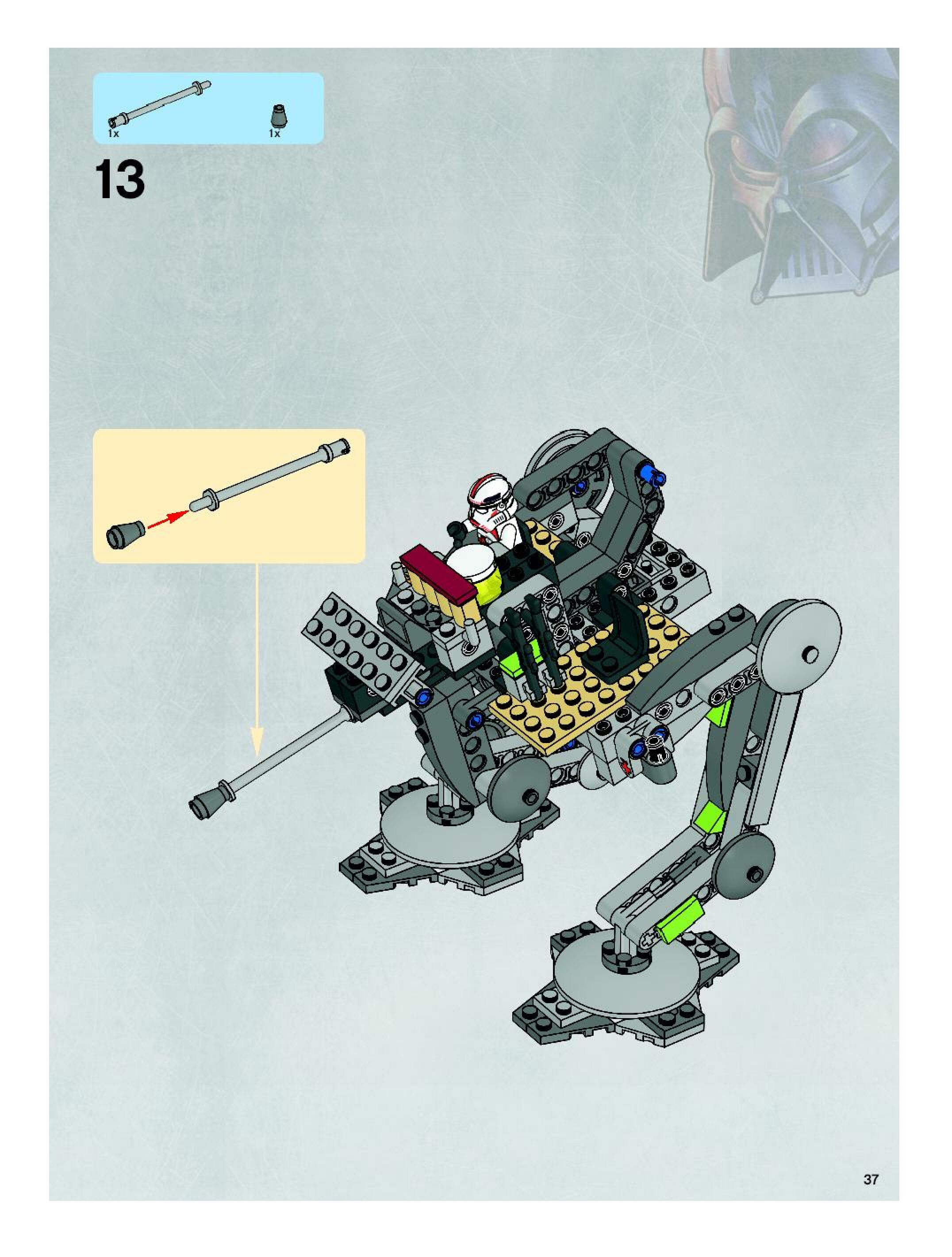 1x
1x

13

37